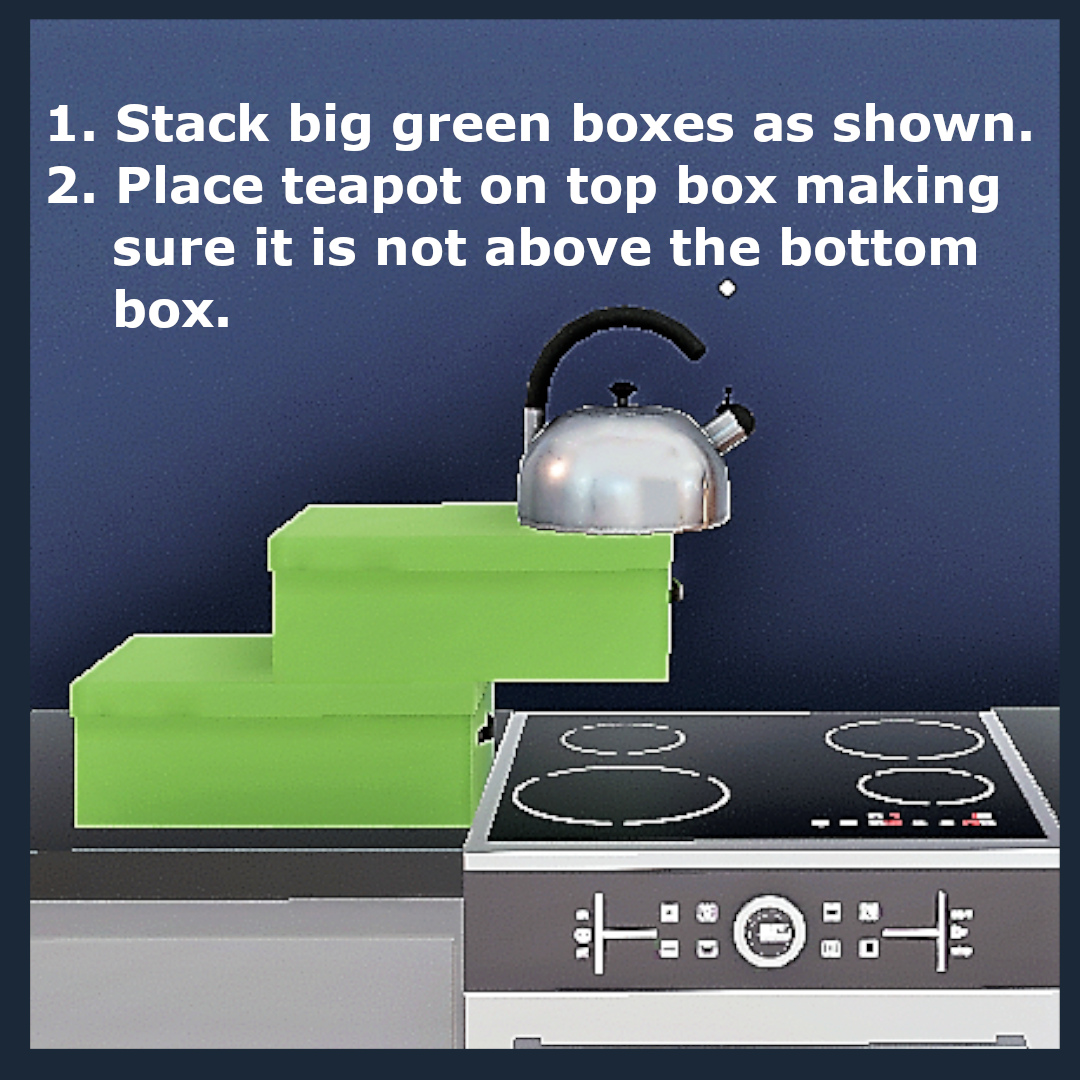 1. Stack big green boxes as shown.
2. Place teapot on top box making sure it is not above the bottom box.