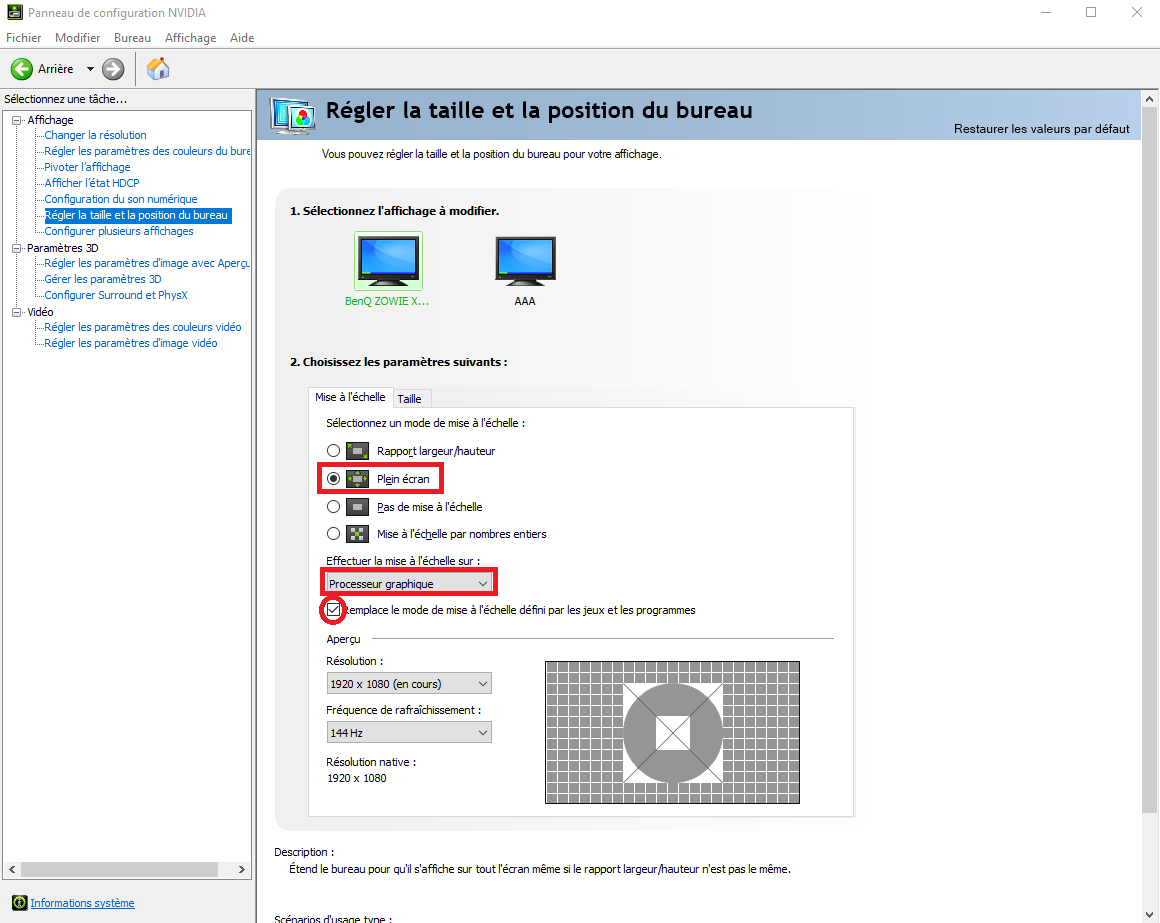 Panneau de configuration NVIDIA

Fichier Modifier Bureau Affichage Aide

Arrière

Sélectionnez une tâche...

Affichage
Changer la résolution
Régler les paramètres des couleurs du bure
Pivoter l'affichage
Afficher l'état HDCP
Configuration du son numérique
Régler la taille et la position du bureau
Configurer plusieurs affichages
Paramètres 3D
Régler les paramètres d'image avec Aperçu
Gérer les paramètres 3D
Configurer Surround et PhysX
Vidéo
Régler les paramètres des couleurs vidéo
Régler les paramètres d'image vidéo

Informations système

Régler la taille et la position du bureau

Restaurer les valeurs par défaut

Vous pouvez régler la taille et la position du bureau pour votre affichage.

1. Sélectionnez l'affichage à modifier.

BenQ ZOWIE X...

AAA

2. Choisissez les paramètres suivants :

Mise à l'échelle Taille

Sélectionnez un mode de mise à l'échelle :

Rapport largeur/hauteur

Plein écran

Pas de mise à l'échelle

Mise à l'échelle par nombres entiers

Effectuer la mise à l'échelle sur :

Processeur graphique

Remplace le mode de mise à l'échelle défini par les jeux et les programmes

Aperçu

Résolution :

1920 x 1080 (en cours)

Fréquence de rafraîchissement :

144 Hz

Résolution native :
1920 x 1080

Description :
Étend le bureau pour qu'il s'affiche sur tout l'écran même si le rapport largeur/hauteur n'est pas le même.

Scénarios d'usage type :