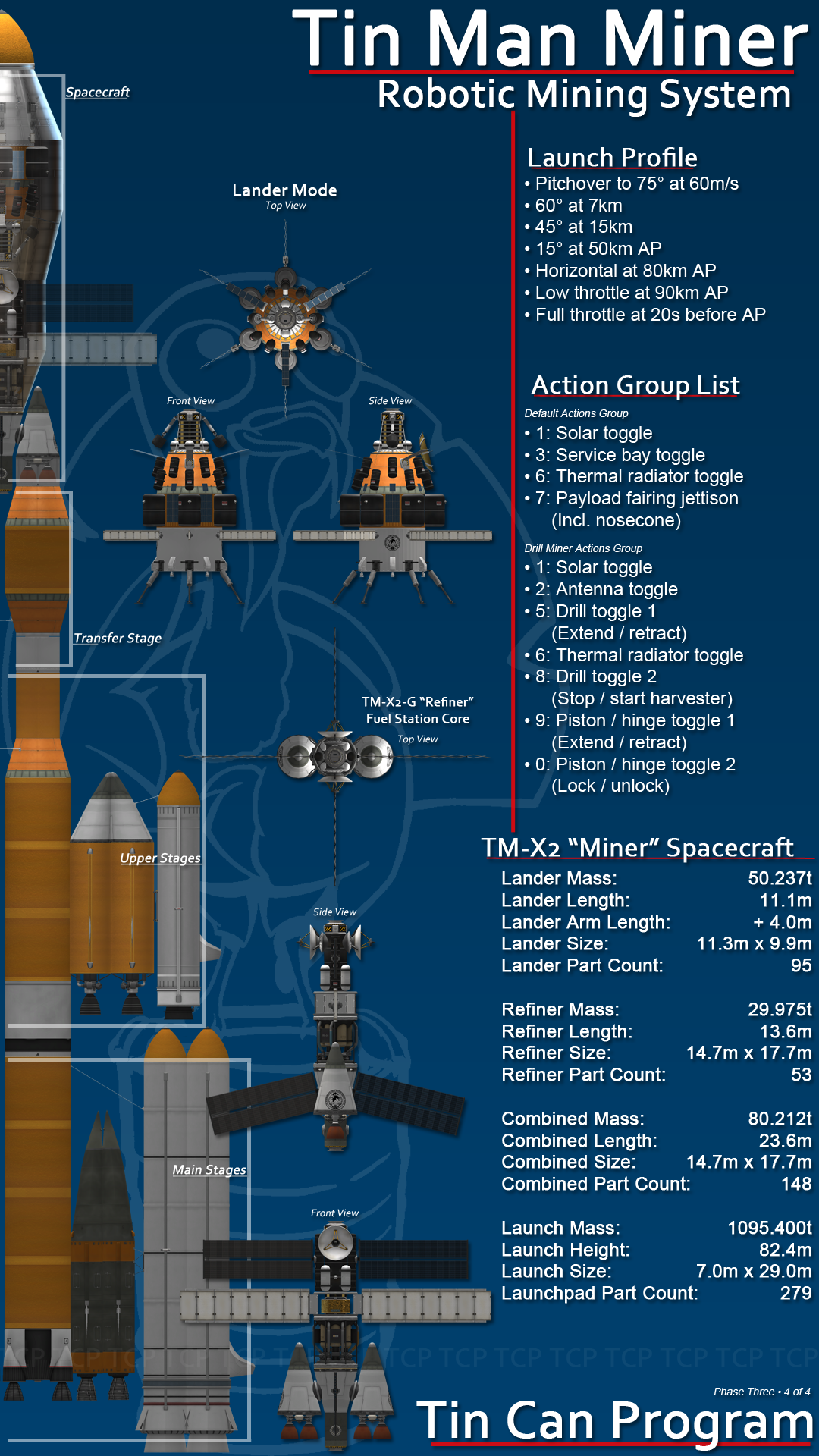 Tin Man Miner
Robotic Mining System

Spacecraft

Lander Mode
Top View

Front View

Side View

Transfer Stage

TM-X2-G "Refiner"
Fuel Station Core
Top View

Upper Stages

Side View

Main Stages

Front View

Launch Profile
• Pitchover to 75° at 60m/s
• 60° at 7km
• 45° at 15km
• 15° at 50km AP
• Horizontal at 80km AP
• Low throttle at 90km AP
• Full throttle at 20s before AP

Action Group List
Default Actions Group
• 1: Solar toggle
• 3: Service bay toggle
• 6: Thermal radiator toggle
• 7: Payload fairing jettison
(Incl. nosecone)
Drill Miner Actions Group
• 1: Solar toggle
• 2: Antenna toggle
• 5: Drill toggle 1
(Extend / retract)
• 6: Thermal radiator toggle
• 8: Drill toggle 2
(Stop / start harvester)
• 9: Piston / hinge toggle 1
(Extend / retract)
• 0: Piston / hinge toggle 2
(Lock / unlock)

TM-X2 "Miner" Spacecraft

| | |
|---|---|
| Lander Mass: | 50.237t |
| Lander Length: | 11.1m |
| Lander Arm Length: | + 4.0m |
| Lander Size: | 11.3m x 9.9m |
| Lander Part Count: | 95 |
| Refiner Mass: | 29.975t |
| Refiner Length: | 13.6m |
| Refiner Size: | 14.7m x 17.7m |
| Refiner Part Count: | 53 |
| Combined Mass: | 80.212t |
| Combined Length: | 23.6m |
| Combined Size: | 14.7m x 17.7m |
| Combined Part Count: | 148 |
| Launch Mass: | 1095.400t |
| Launch Height: | 82.4m |
| Launch Size: | 7.0m x 29.0m |
| Launchpad Part Count: | 279 |

TCP TCP TCP TCP TCP TCP TCP TCP TCP TCP TCP TCP TCP TCP

Phase Three • 4 of 4
Tin Can Program