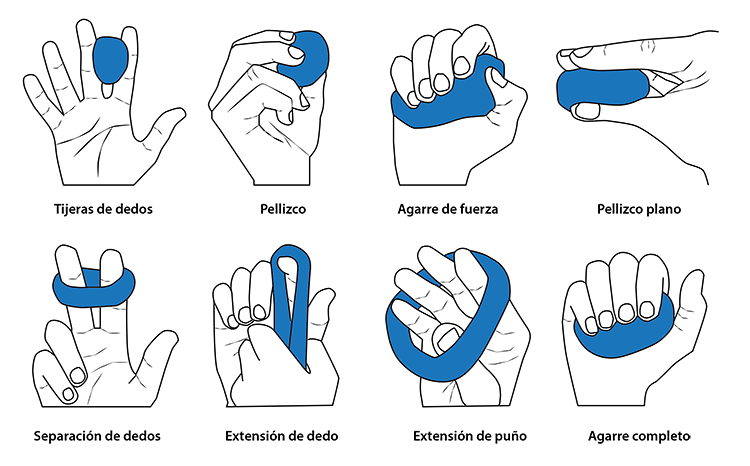 Tijeras de dedos

Pellizco

Agarre de fuerza

Pellizco plano

Separación de dedos

Extensión de dedo

Extensión de puño

Agarre completo