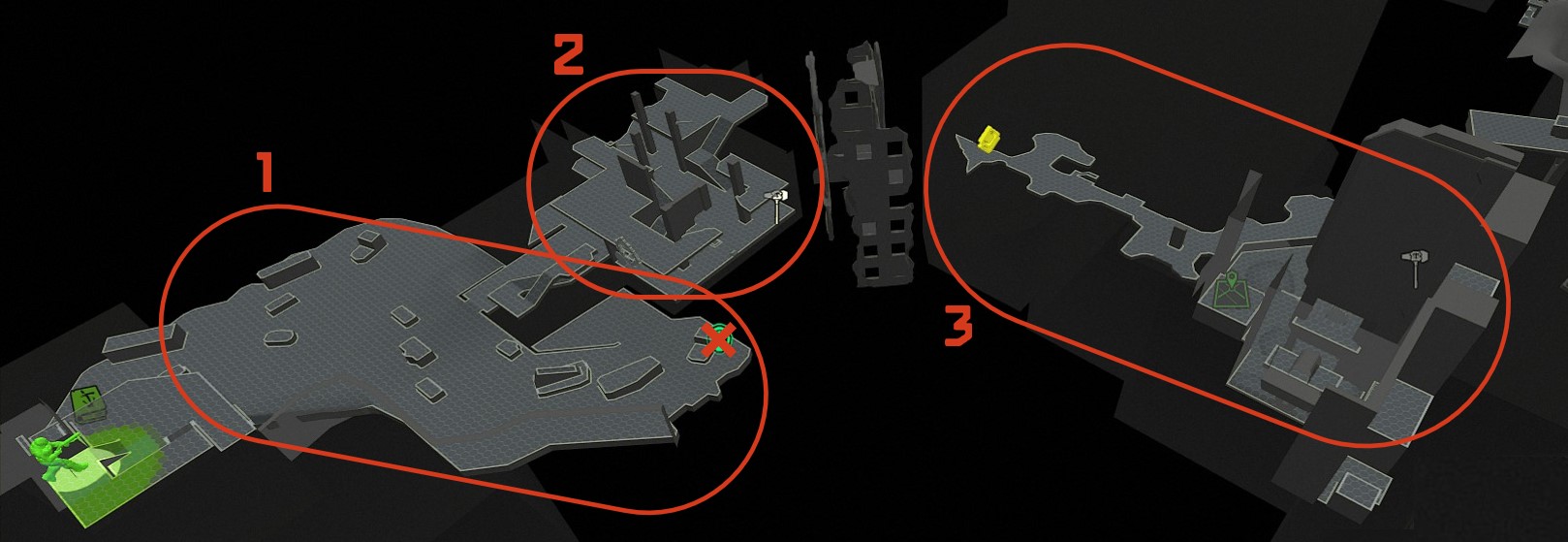 1

2

3