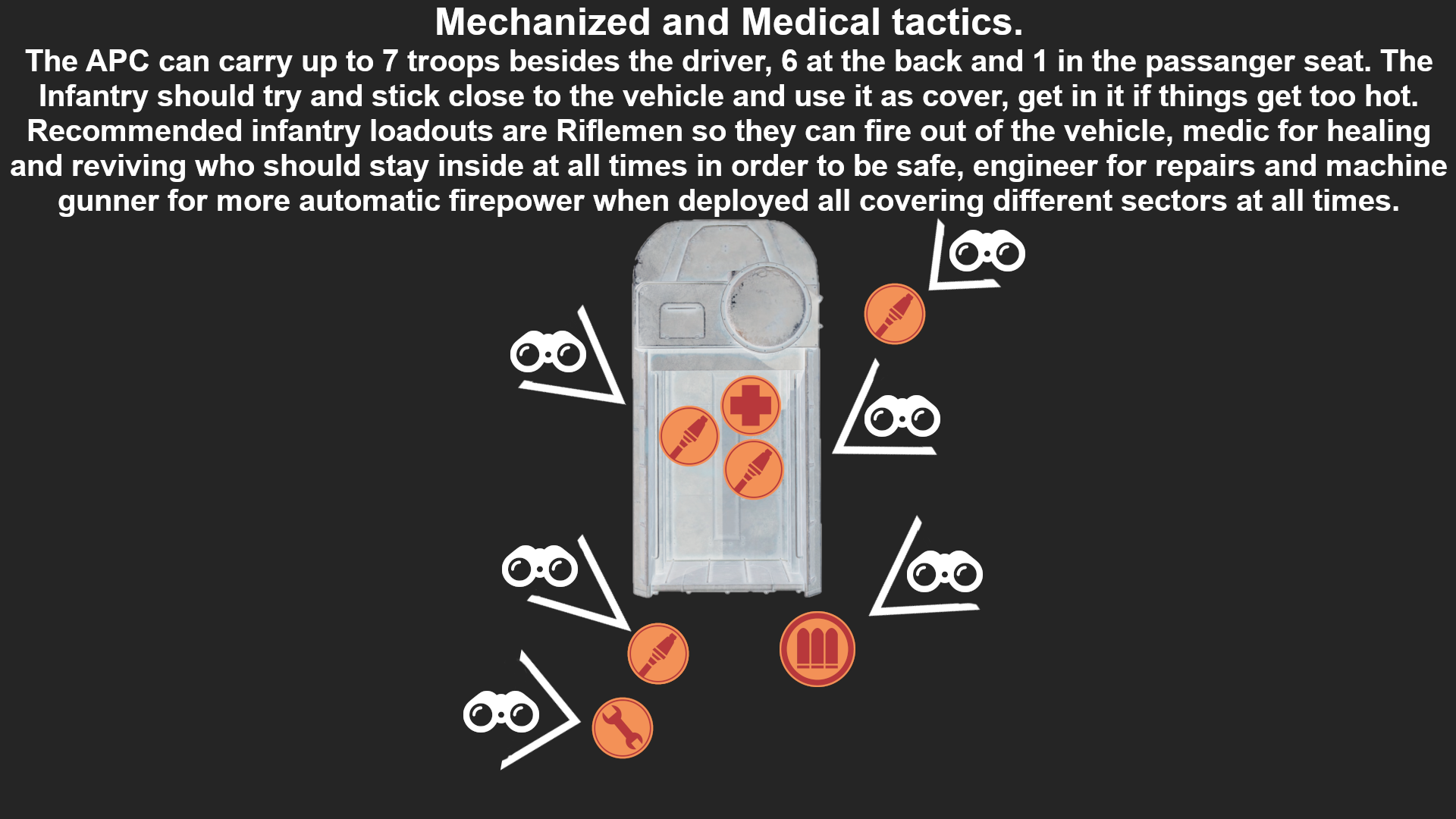 Mechanized and Medical tactics.
The APC can carry up to 7 troops besides the driver, 6 at the back and 1 in the passanger seat. The Infantry should try and stick close to the vehicle and use it as cover, get in it if things get too hot. Recommended infantry loadouts are Riflemen so they can fire out of the vehicle, medic for healing and reviving who should stay inside at all times in order to be safe, engineer for repairs and machine gunner for more automatic firepower when deployed all covering different sectors at all times.