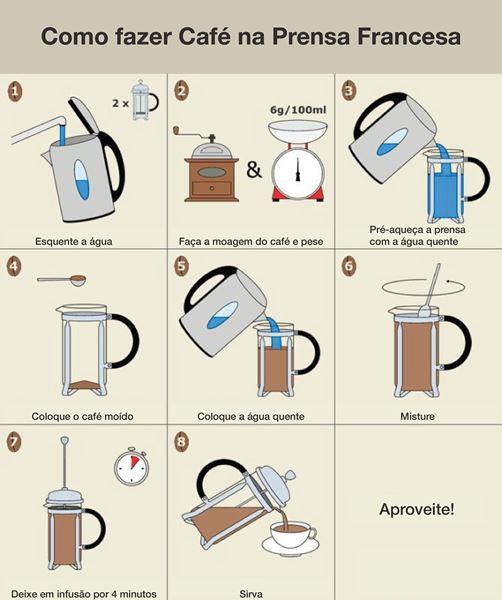 Como fazer Café na Prensa Francesa

1
2 x
Esquente a água

2
6g/100ml
&
Faça a moagem do café e pese

3
Pré-aqueça a prensa com a água quente

4
Coloque o café moído

5
Coloque a água quente

6
Misture

7
Deixe em infusão por 4 minutos

8
Sirva

Aproveite!