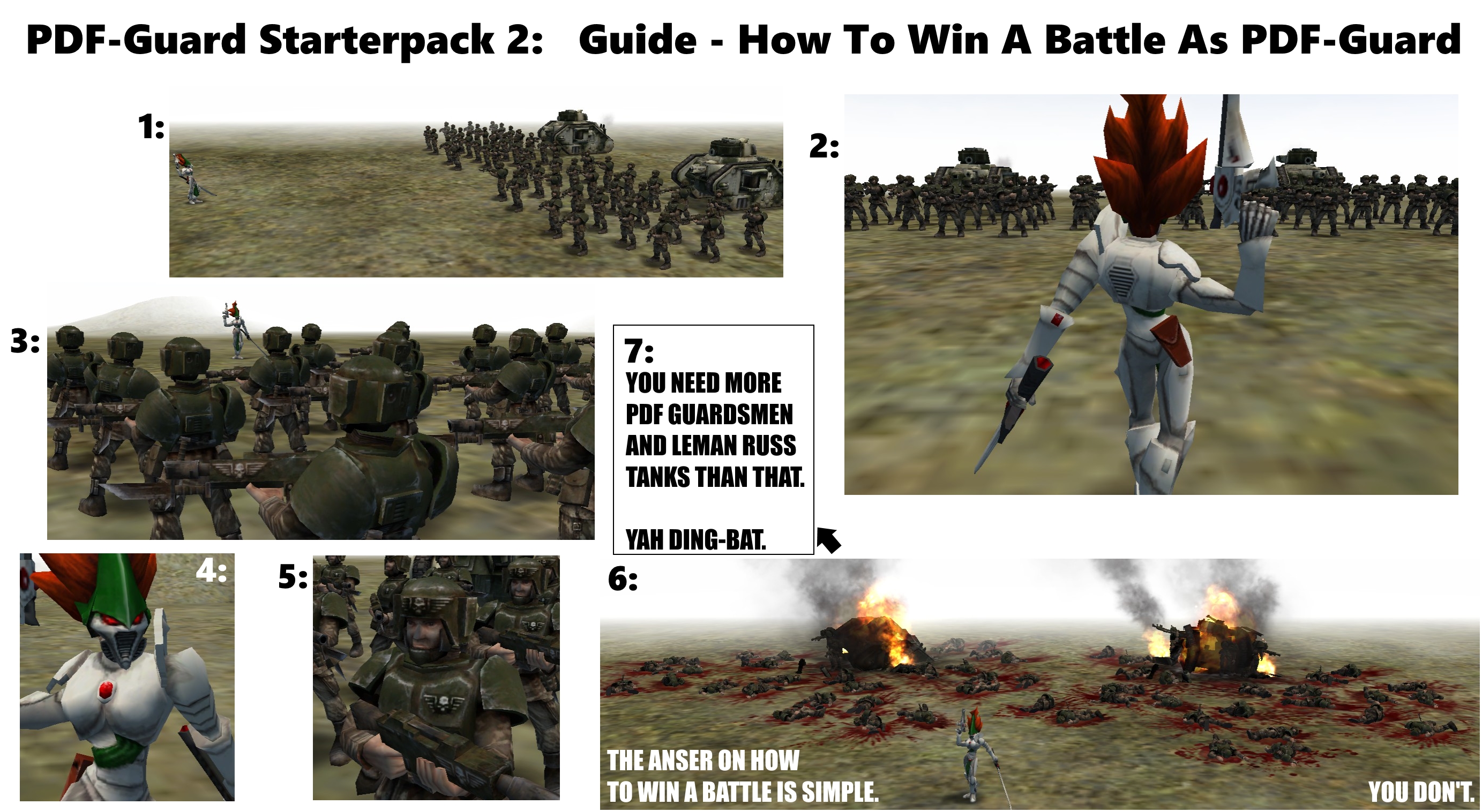 PDF-Guard Starterpack 2: Guide - How To Win A Battle As PDF-Guard

1:

2:

3:

7:
YOU NEED MORE PDF GUARDSMEN AND LEMAN RUSS TANKS THAN THAT.

YAH DING-BAT.

4:

5:

6:

THE ANSER ON HOW TO WIN A BATTLE IS SIMPLE.

YOU DON'T.