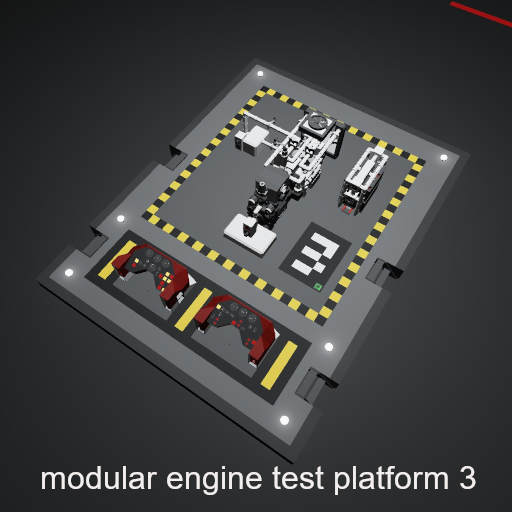 modular engine test platform 3