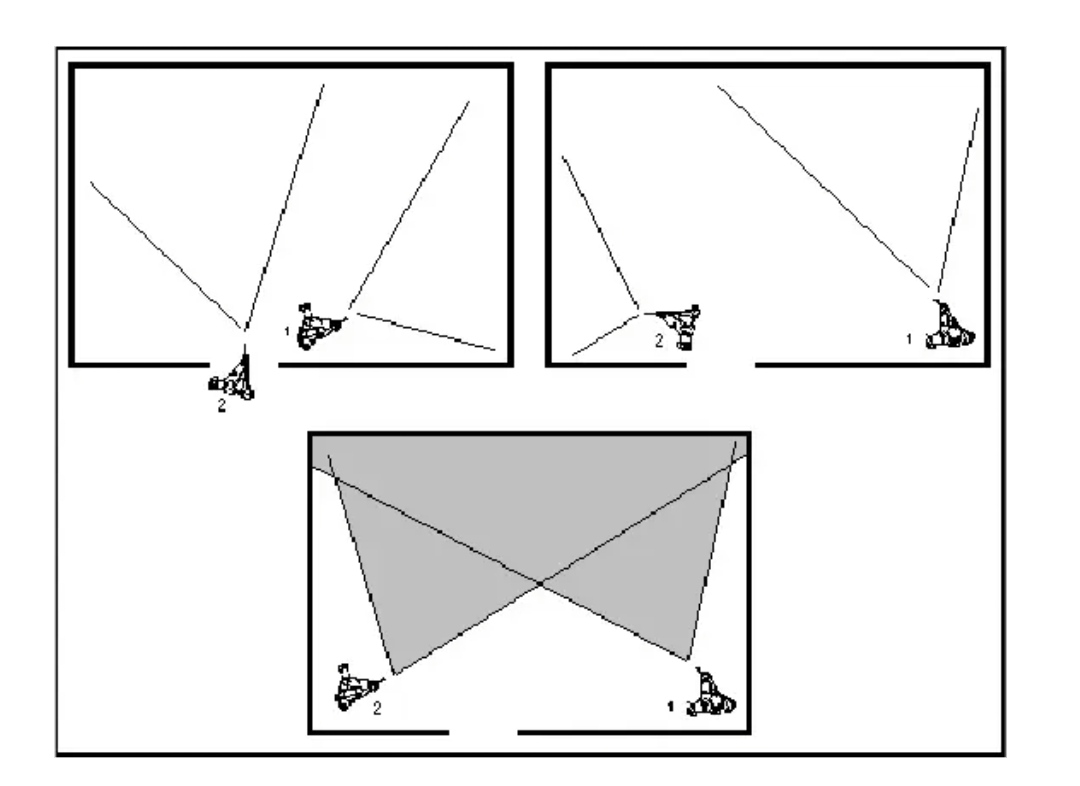 1
2
2
1
2
1