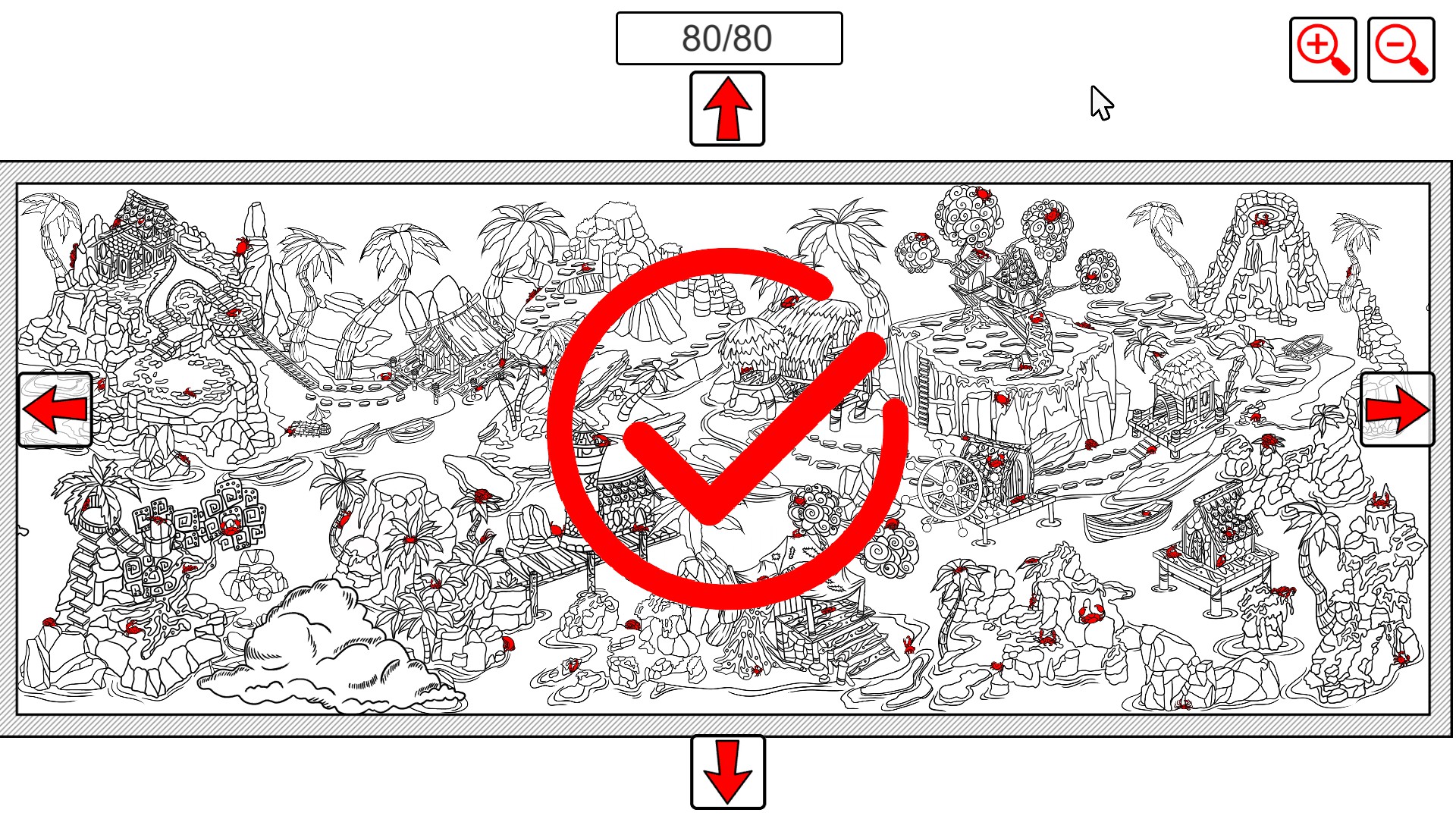 80/80