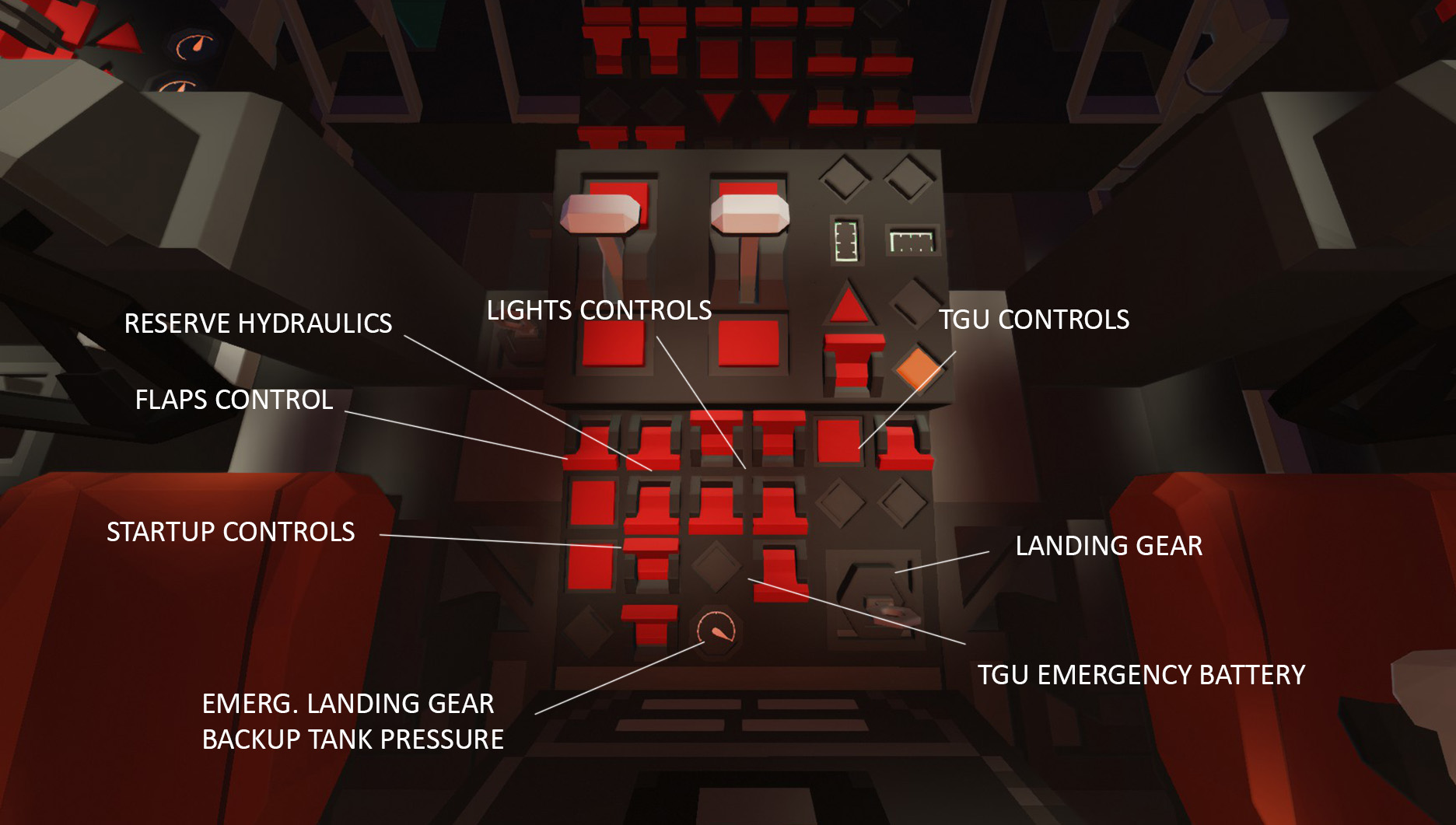 RESERVE HYDRAULICS

LIGHTS CONTROLS

TGU CONTROLS

FLAPS CONTROL

STARTUP CONTROLS

LANDING GEAR

TGU EMERGENCY BATTERY

EMERG. LANDING GEAR BACKUP TANK PRESSURE