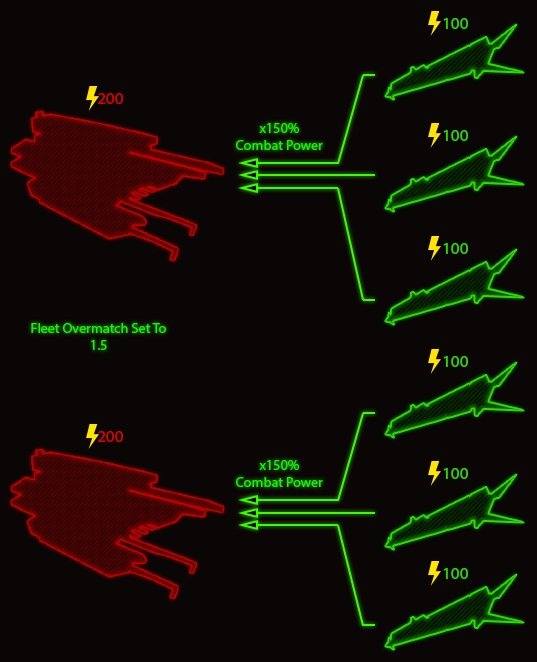 100

200

x150%
Combat Power

100

100

Fleet Overmatch Set To 1.5

100

200

x150%
Combat Power

100

100