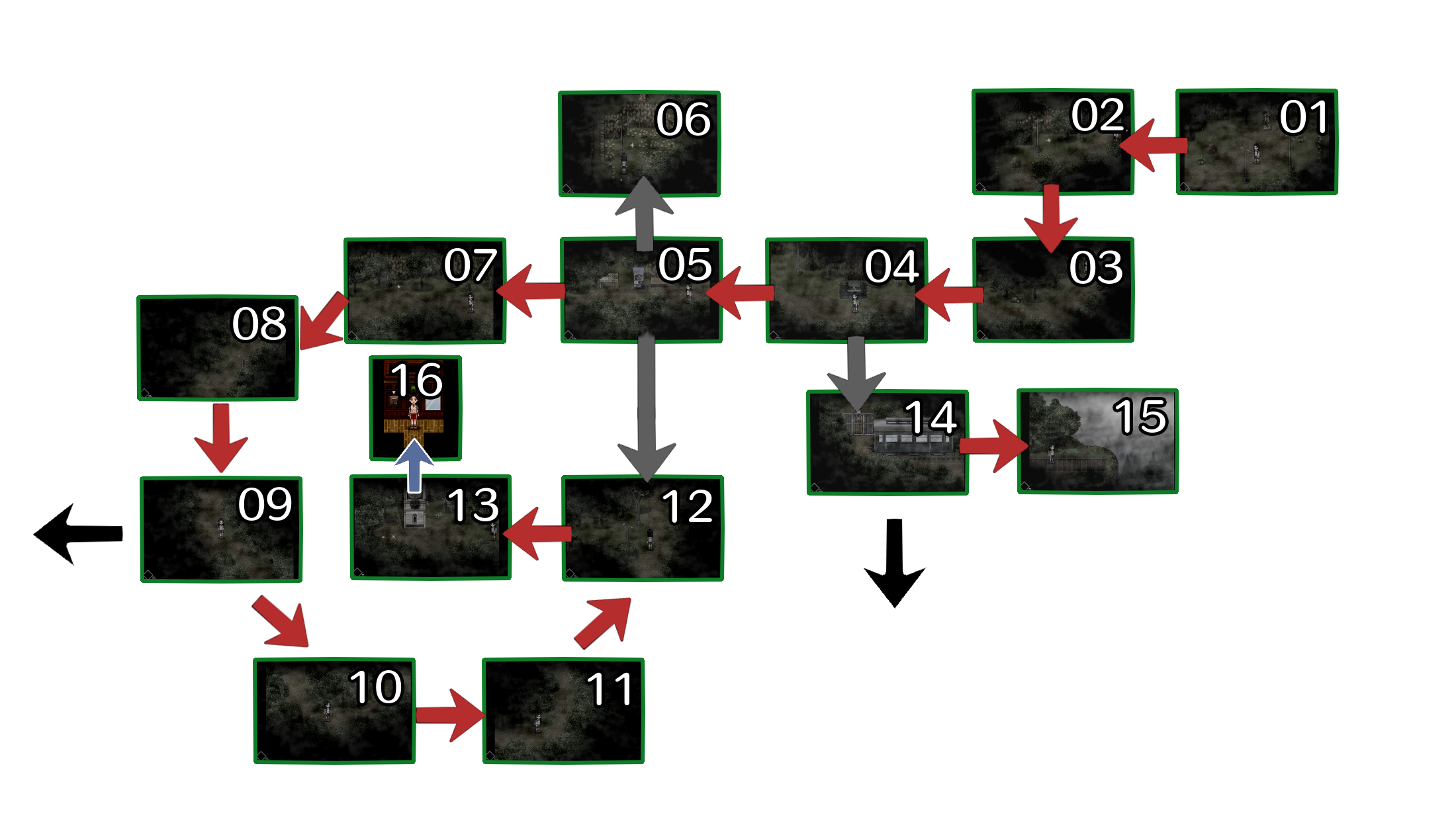 06
02
01
07
05
04
03
08
16
14
15
09
13
12
10
11