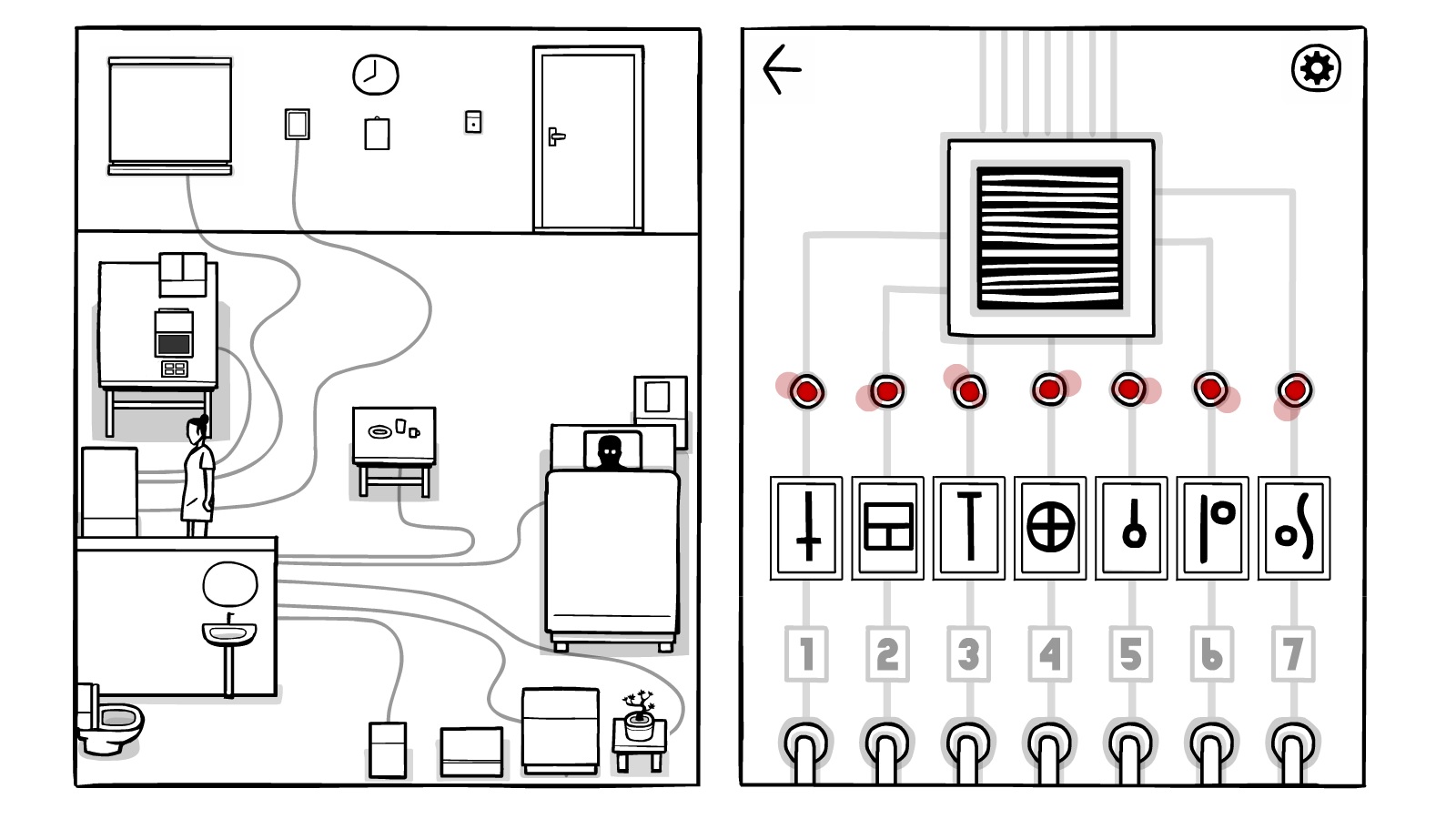 1 2 3 4 5 6 7