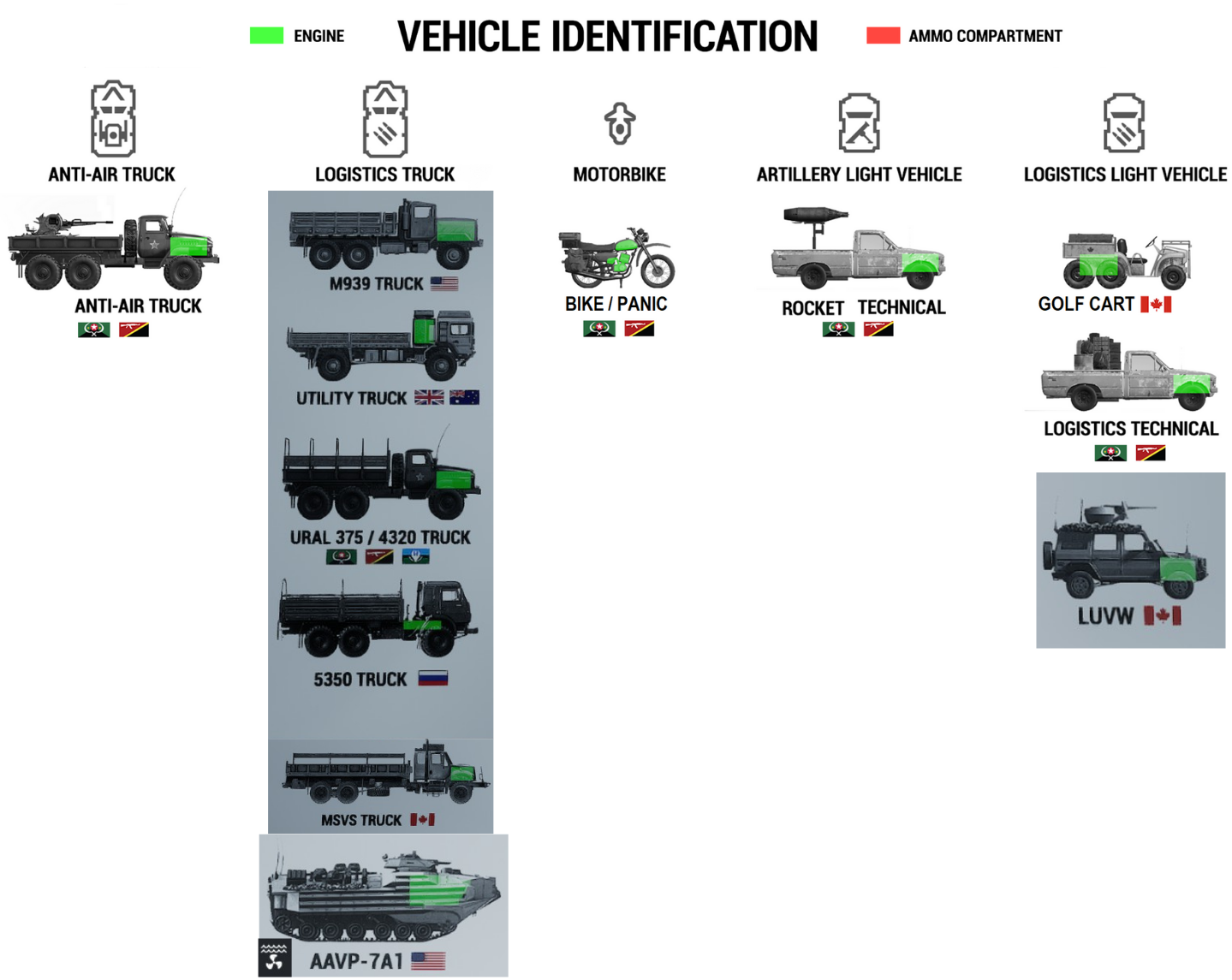 ENGINE VEHICLE IDENTIFICATION AMMO COMPARTMENT

ANTI-AIR TRUCK

ANTI-AIR TRUCK

LOGISTICS TRUCK

M939 TRUCK

UTILITY TRUCK

URAL 375 / 4320 TRUCK

5350 TRUCK

MSVS TRUCK

AAVP-7A1

MOTORBIKE

BIKE / PANIC

ARTILLERY LIGHT VEHICLE

ROCKET TECHNICAL

LOGISTICS LIGHT VEHICLE

GOLF CART

LOGISTICS TECHNICAL

LUVW