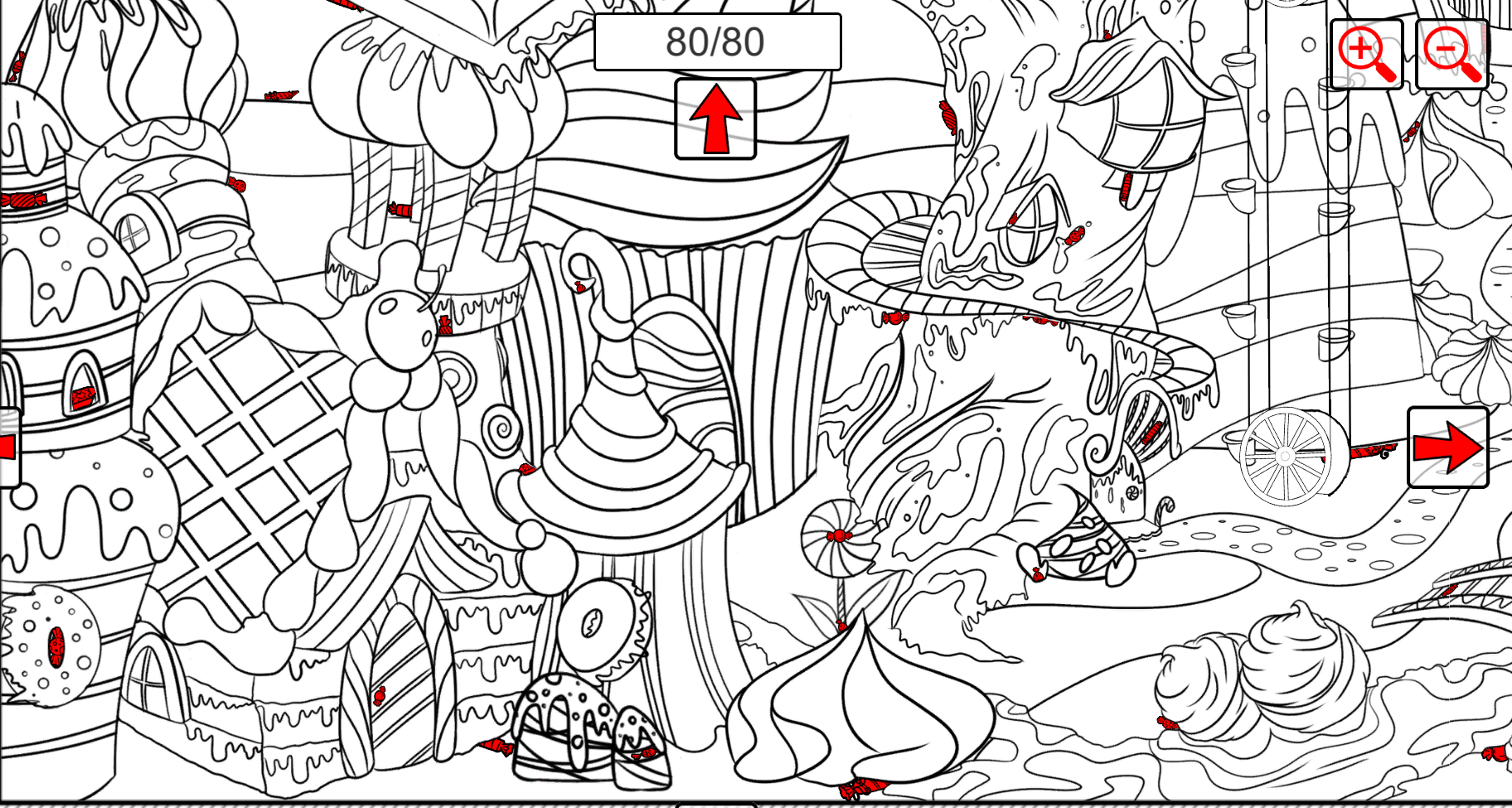 80/80