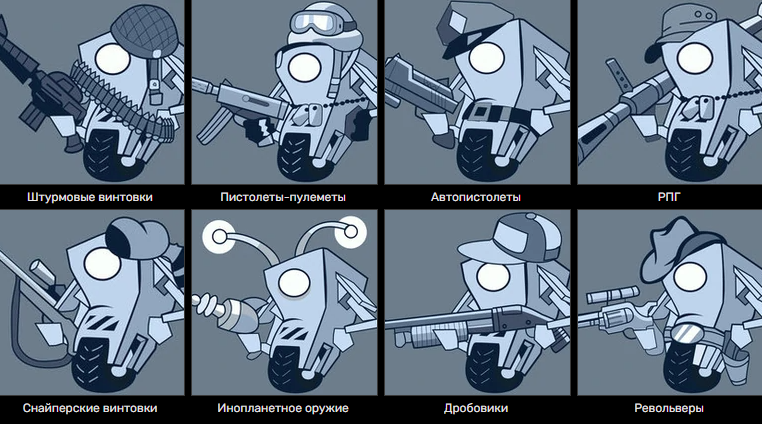 Штурмовые винтовки

Пистолеты-пулеметы

Автопистолеты

РПГ

Снайперские винтовки

Инопланетное оружие

Дробовики

Револьверы