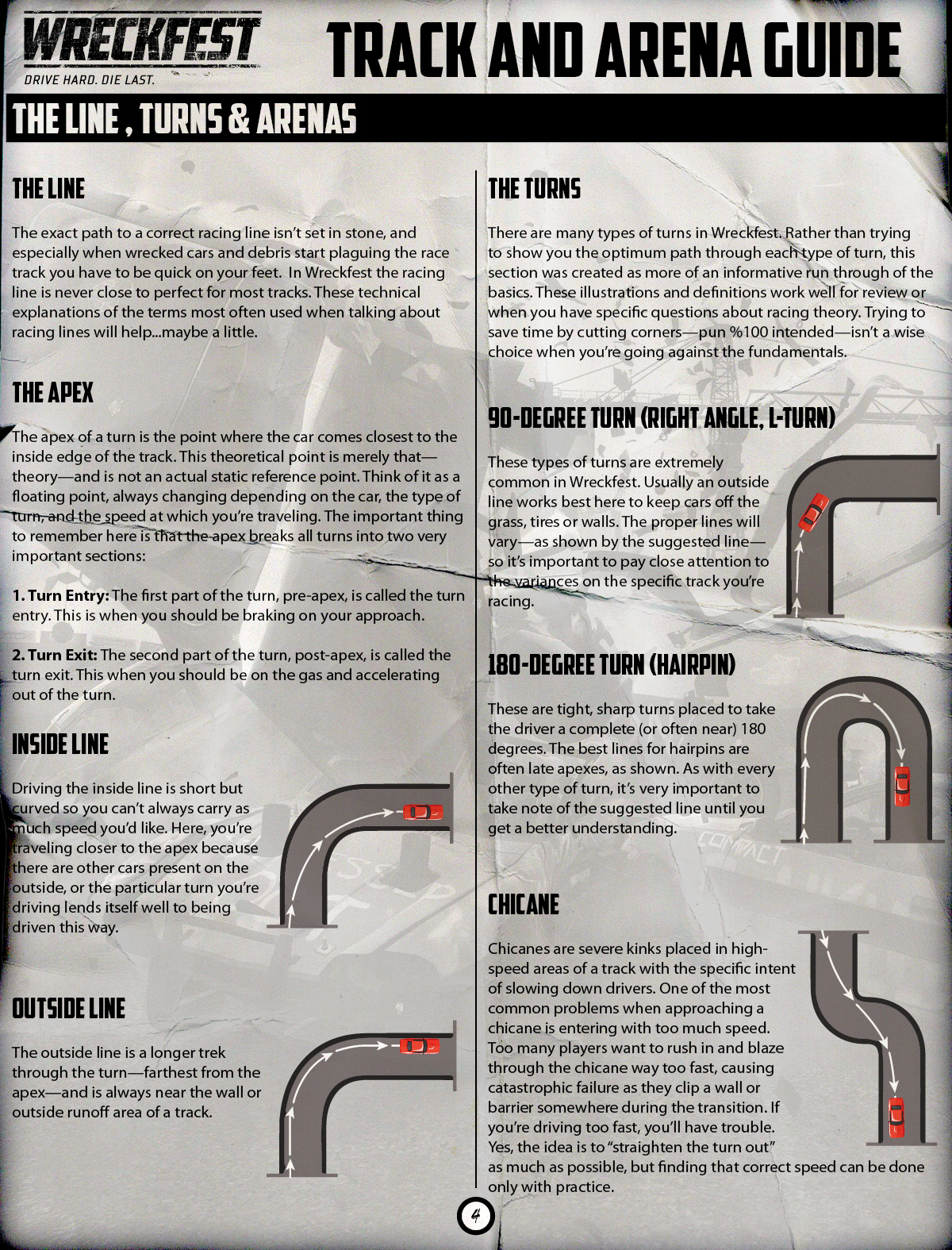 WRECKFEST
DRIVE HARD. DIE LAST.

TRACK AND ARENA GUIDE

THE LINE , TURNS & ARENAS

THE LINE

The exact path to a correct racing line isn't set in stone, and especially when wrecked cars and debris start plaguing the race track you have to be quick on your feet. In Wreckfest the racing line is never close to perfect for most tracks. These technical explanations of the terms most often used when talking about racing lines will help...maybe a little.

THE APEX

The apex of a turn is the point where the car comes closest to the inside edge of the track. This theoretical point is merely that—theory—and is not an actual static reference point. Think of it as a floating point, always changing depending on the car, the type of turn, and the speed at which you're traveling. The important thing to remember here is that the apex breaks all turns into two very important sections:

1. Turn Entry: The first part of the turn, pre-apex, is called the turn entry. This is when you should be braking on your approach.

2. Turn Exit: The second part of the turn, post-apex, is called the turn exit. This when you should be on the gas and accelerating out of the turn.

INSIDE LINE

Driving the inside line is short but curved so you can't always carry as much speed you'd like. Here, you're traveling closer to the apex because there are other cars present on the outside, or the particular turn you're driving lends itself well to being driven this way.

OUTSIDE LINE

The outside line is a longer trek through the turn—farthest from the apex—and is always near the wall or outside runoff area of a track.

THE TURNS

There are many types of turns in Wreckfest. Rather than trying to show you the optimum path through each type of turn, this section was created as more of an informative run through of the basics. These illustrations and definitions work well for review or when you have specific questions about racing theory. Trying to save time by cutting corners—pun %100 intended—isn't a wise choice when you're going against the fundamentals.

90-DEGREE TURN (RIGHT ANGLE, L-TURN)

These types of turns are extremely common in Wreckfest. Usually an outside line works best here to keep cars off the grass, tires or walls. The proper lines will vary—as shown by the suggested line—so it's important to pay close attention to the variances on the specific track you're racing.

180-DEGREE TURN (HAIRPIN)

These are tight, sharp turns placed to take the driver a complete (or often near) 180 degrees. The best lines for hairpins are often late apexes, as shown. As with every other type of turn, it's very important to take note of the suggested line until you get a better understanding.

CHICANE

Chicanes are severe kinks placed in high-speed areas of a track with the specific intent of slowing down drivers. One of the most common problems when approaching a chicane is entering with too much speed. Too many players want to rush in and blaze through the chicane way too fast, causing catastrophic failure as they clip a wall or barrier somewhere during the transition. If you're driving too fast, you'll have trouble. Yes, the idea is to "straighten the turn out" as much as possible, but finding that correct speed can be done only with practice.

4