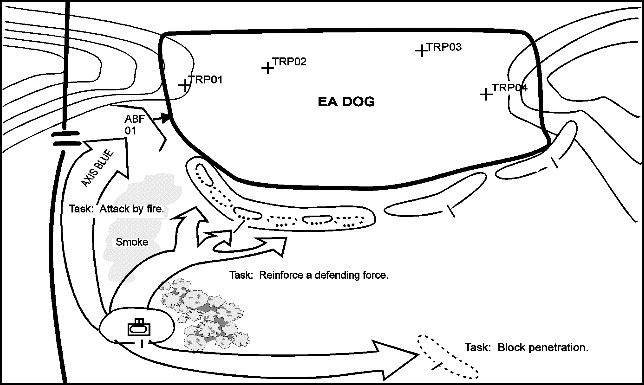 TRP01
TRP02
TRP03
TRP04
EA DOG
ABF 01
AXIS BLUE
Task: Attack by fire.
Smoke
Task: Reinforce a defending force.
Task: Block penetration.