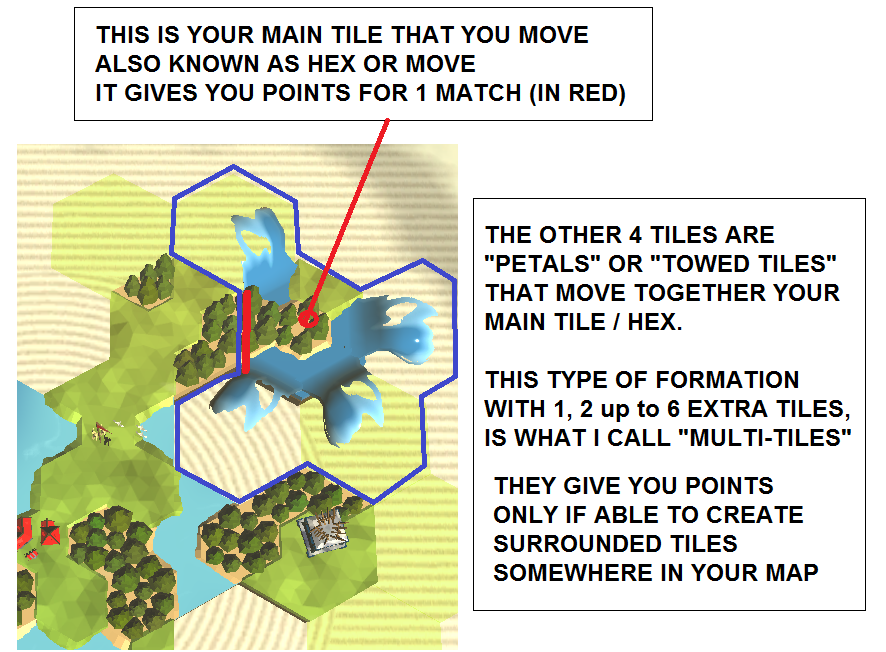 THIS IS YOUR MAIN TILE THAT YOU MOVE
ALSO KNOWN AS HEX OR MOVE
IT GIVES YOU POINTS FOR 1 MATCH (IN RED)

THE OTHER 4 TILES ARE "PETALS" OR "TOWED TILES" THAT MOVE TOGETHER YOUR MAIN TILE / HEX.

THIS TYPE OF FORMATION WITH 1, 2 up to 6 EXTRA TILES, IS WHAT I CALL "MULTI-TILES"

THEY GIVE YOU POINTS ONLY IF ABLE TO CREATE SURROUNDED TILES SOMEWHERE IN YOUR MAP