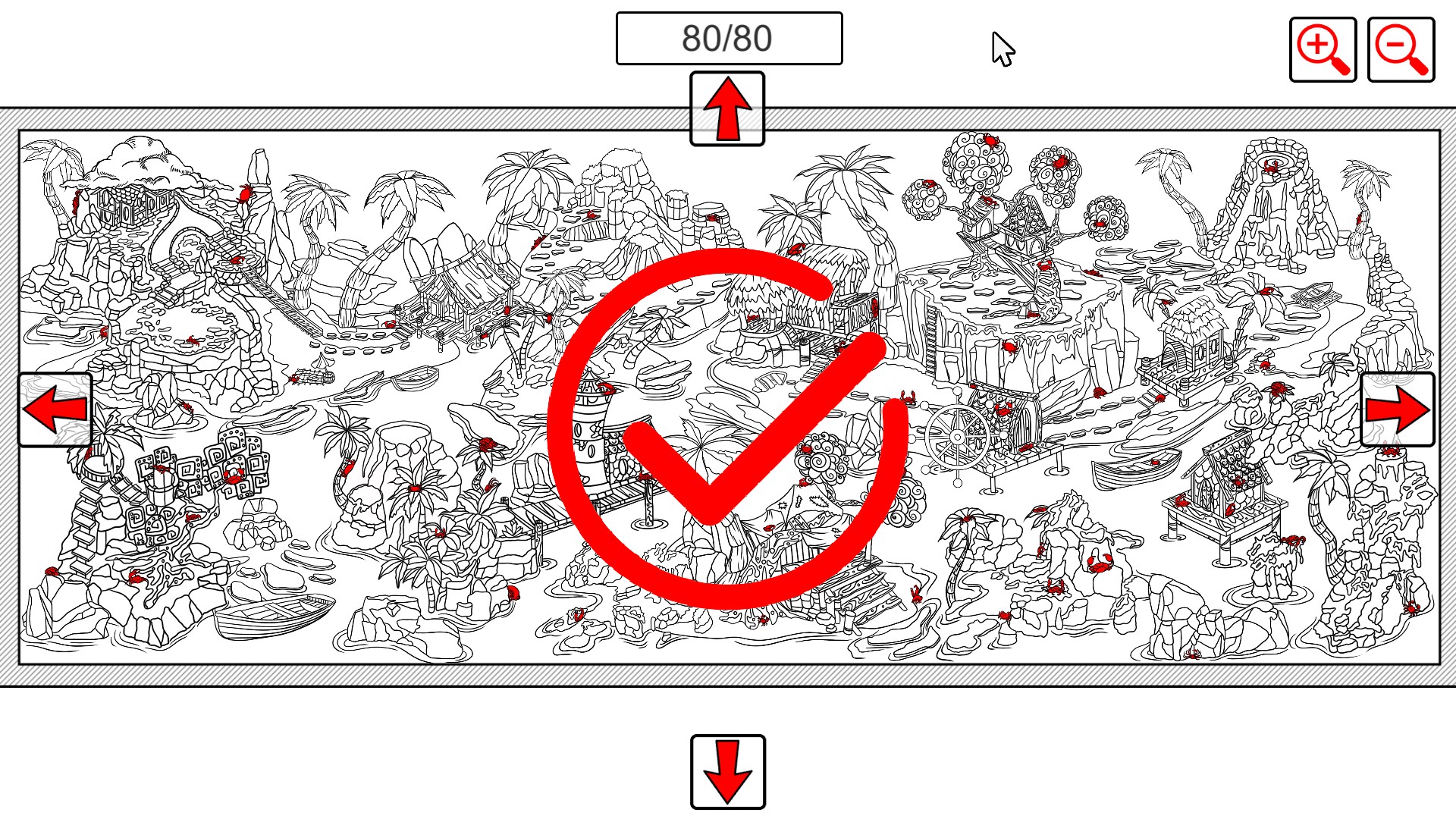 80/80