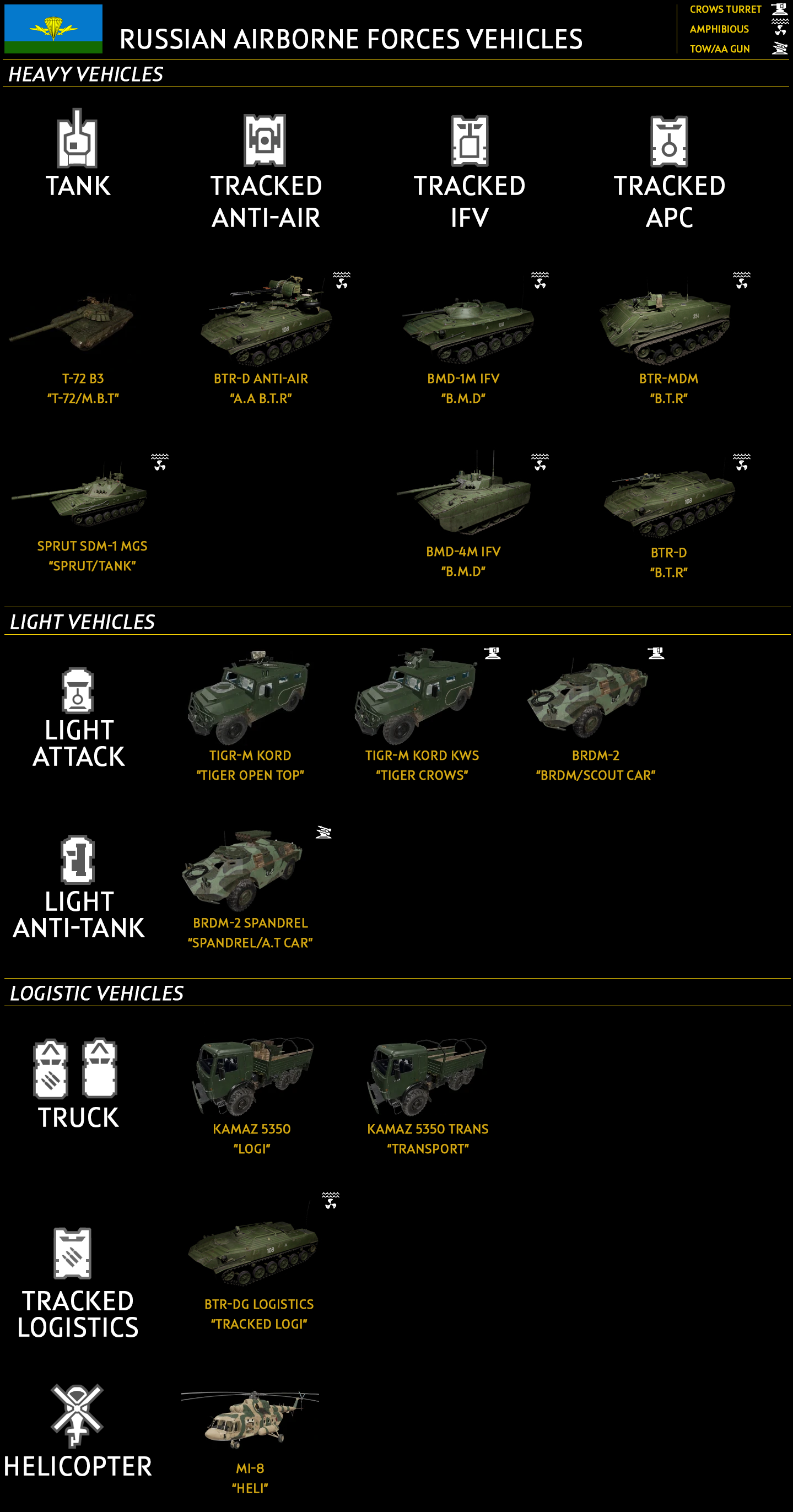 RUSSIAN AIRBORNE FORCES VEHICLES

CROWS TURRET
AMPHIBIOUS
TOW/AA GUN

HEAVY VEHICLES

TANK

TRACKED ANTI-AIR

TRACKED IFV

TRACKED APC

T-72 B3
"T-72/M.B.T"

BTR-D ANTI-AIR
"A.A B.T.R"

BMD-1M IFV
"B.M.D"

BTR-MDM
"B.T.R"

SPRUT SDM-1 MGS
"SPRUT/TANK"

BMD-4M IFV
"B.M.D"

BTR-D
"B.T.R"

LIGHT VEHICLES

LIGHT ATTACK

TIGR-M KORD
"TIGER OPEN TOP"

TIGR-M KORD KWS
"TIGER CROWS"

BRDM-2
"BRDM/SCOUT CAR"

LIGHT ANTI-TANK

BRDM-2 SPANDREL
"SPANDREL/A.T CAR"

LOGISTIC VEHICLES

TRUCK

KAMAZ 5350
"LOGI"

KAMAZ 5350 TRANS
"TRANSPORT"

TRACKED LOGISTICS

BTR-DG LOGISTICS
"TRACKED LOGI"

HELICOPTER

MI-8
"HELI"