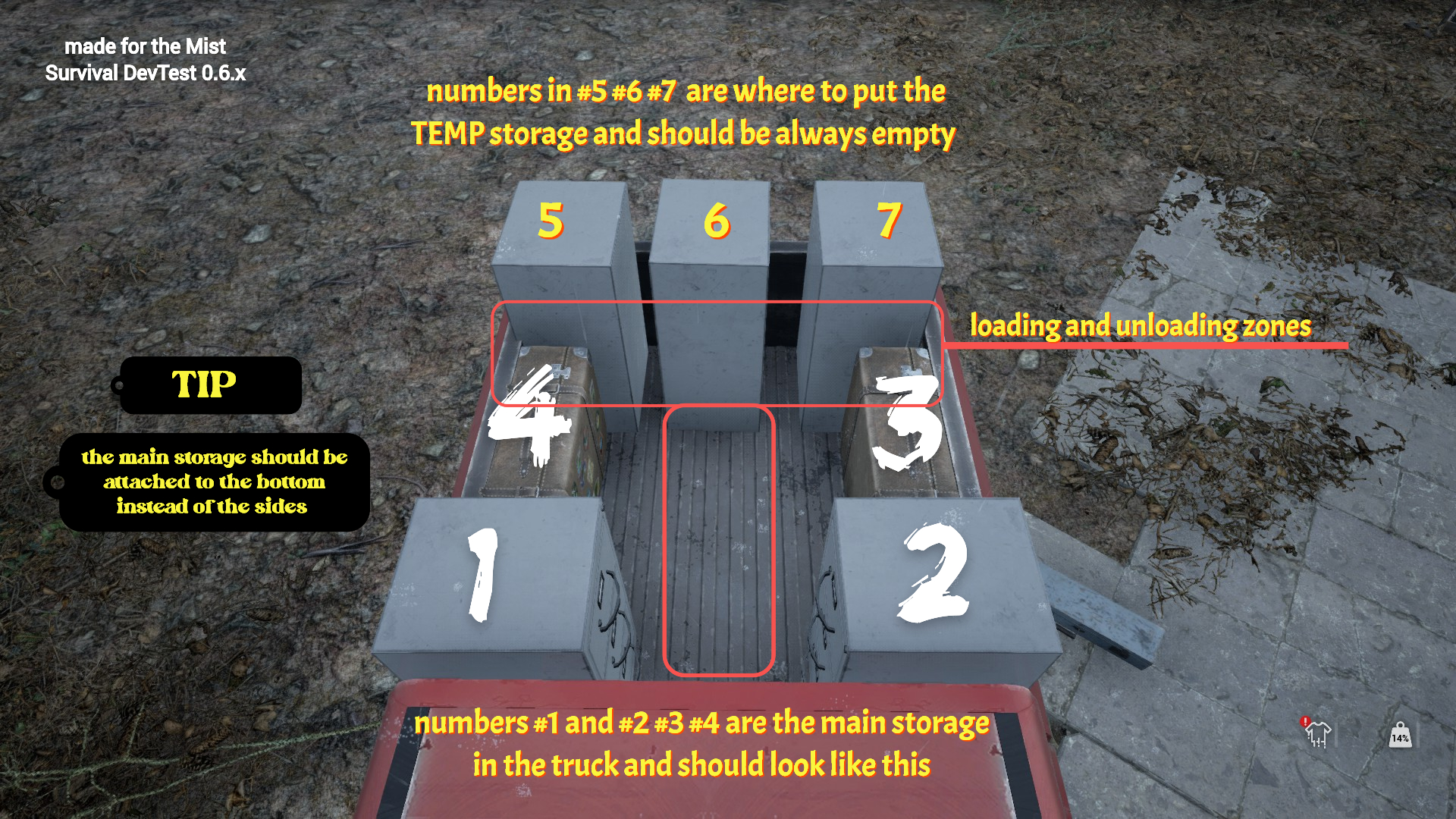 made for the Mist Survival DevTest 0.6.x

numbers in #5 #6 #7 are where to put the TEMP storage and should be always empty

5

6

7

loading and unloading zones

TIP

the main storage should be attached to the bottom instead of the sides

4

3

1

2

numbers #1 and #2 #3 #4 are the main storage in the truck and should look like this

14%