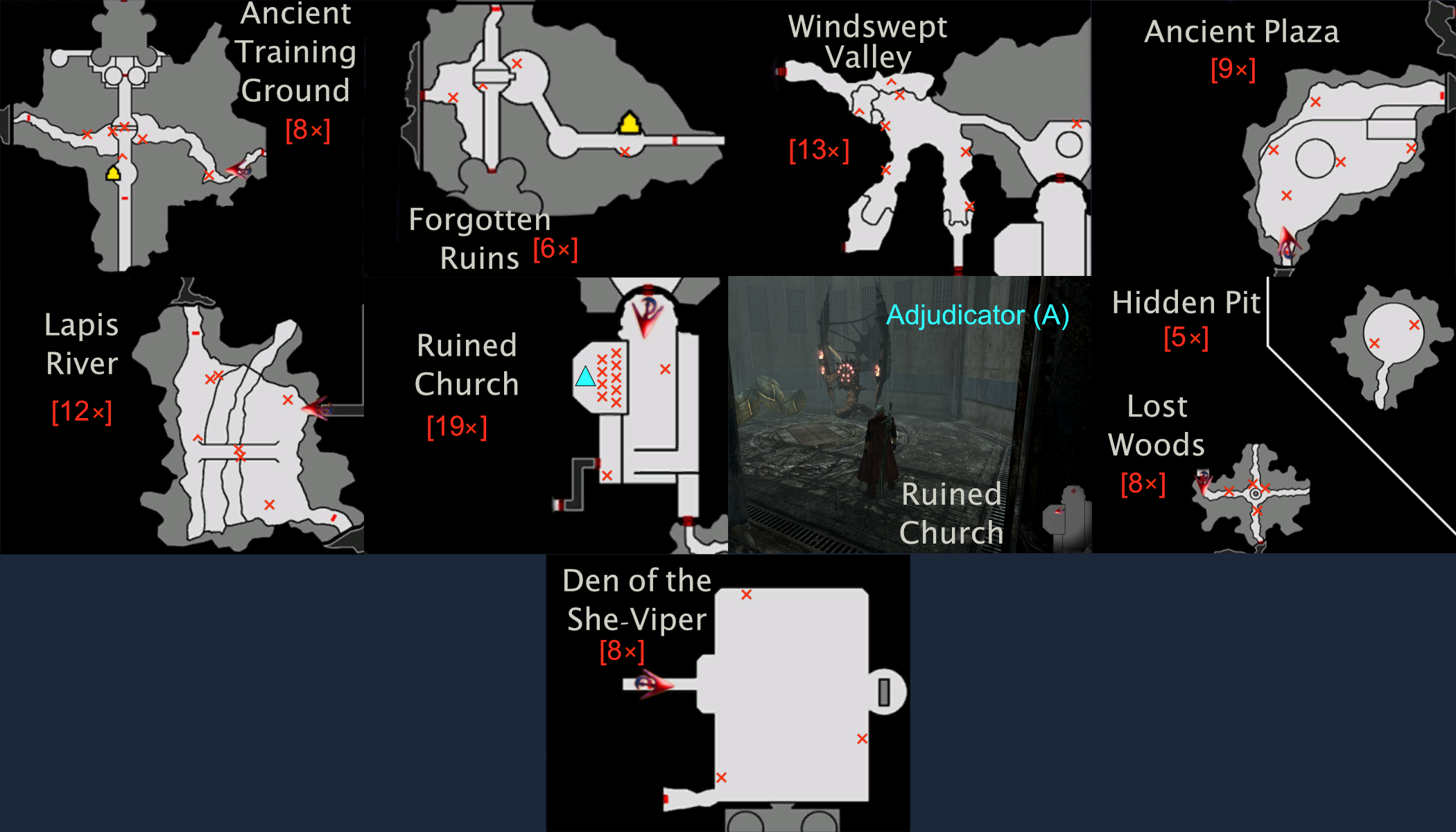 Ancient Training Ground
[8×]

Forgotten Ruins [6×]

Windswept Valley

[13×]

Ancient Plaza
[9×]

Lapis River

[12×]

Ruined Church

[19×]

Adjudicator (A)

Ruined Church

Hidden Pit
[5×]

Lost Woods
[8×]

Den of the She-Viper
[8×]