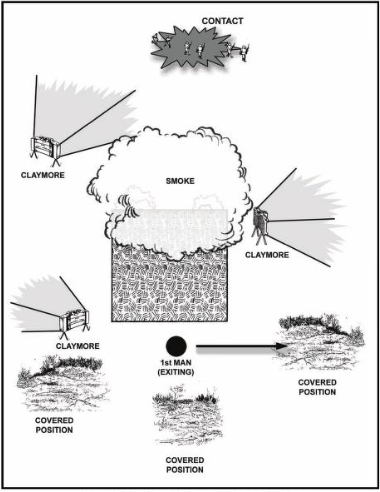 CONTACT

CLAYMORE

SMOKE

CLAYMORE

CLAYMORE

1st MAN (EXITING)

COVERED POSITION

COVERED POSITION

COVERED POSITION