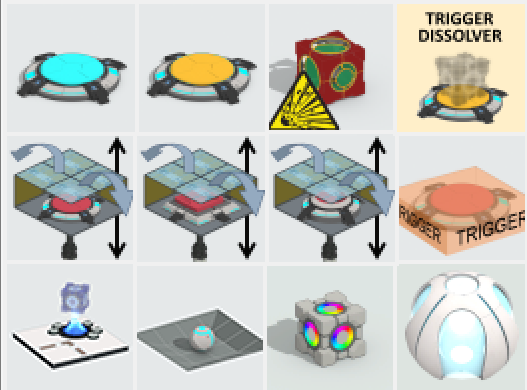 TRIGGER DISSOLVER

TRIGGER TRIGGER