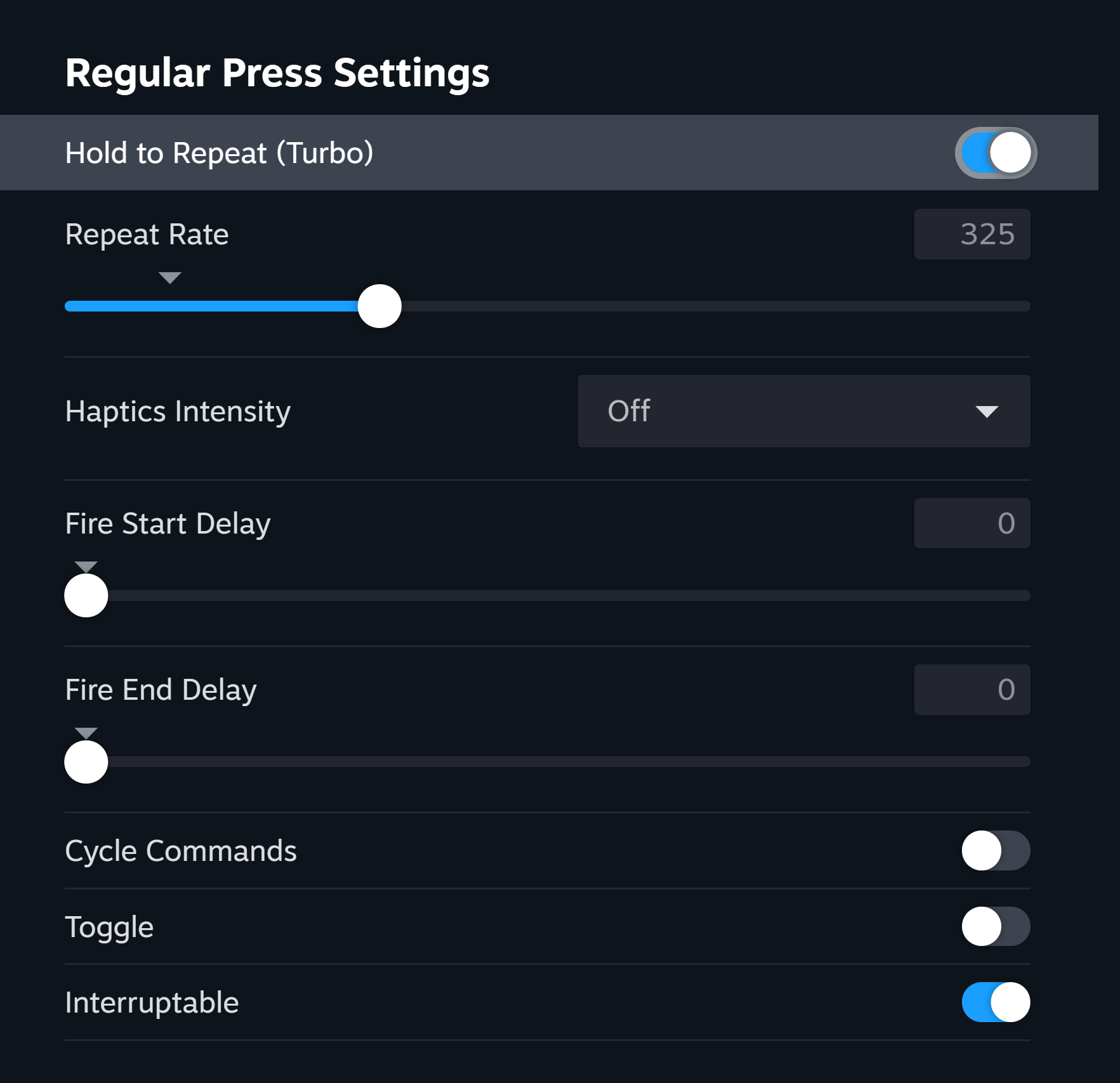 Regular Press Settings

Hold to Repeat (Turbo)

Repeat Rate

325

Haptics Intensity

Off

Fire Start Delay

0

Fire End Delay

0

Cycle Commands

Toggle

Interruptable