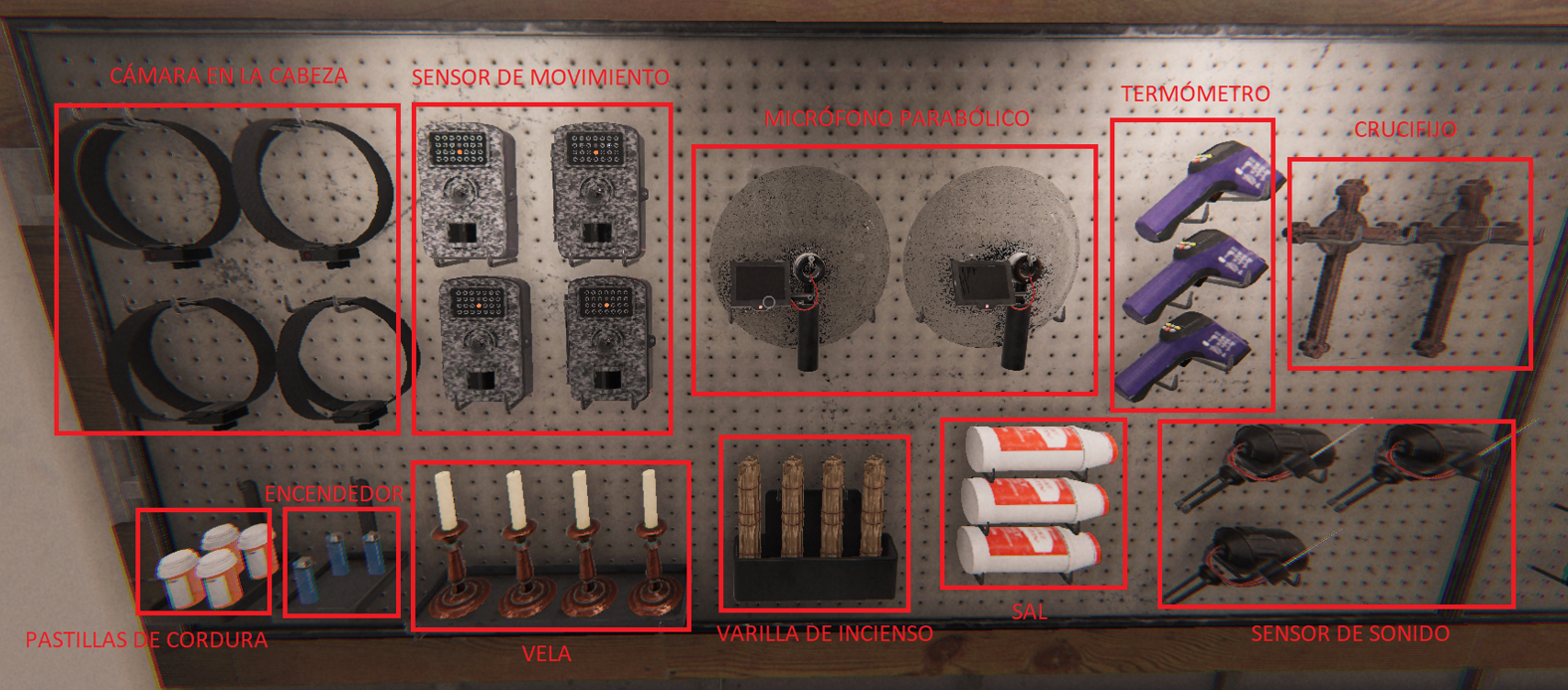 CÁMARA EN LA CABEZA

SENSOR DE MOVIMIENTO

MICRÓFONO PARABÓLICO

TERMÓMETRO

CRUCIFIJO

ENCENDEDOR

PASTILLAS DE CORDURA

VELA

VARILLA DE INCIENSO

SAL

SENSOR DE SONIDO