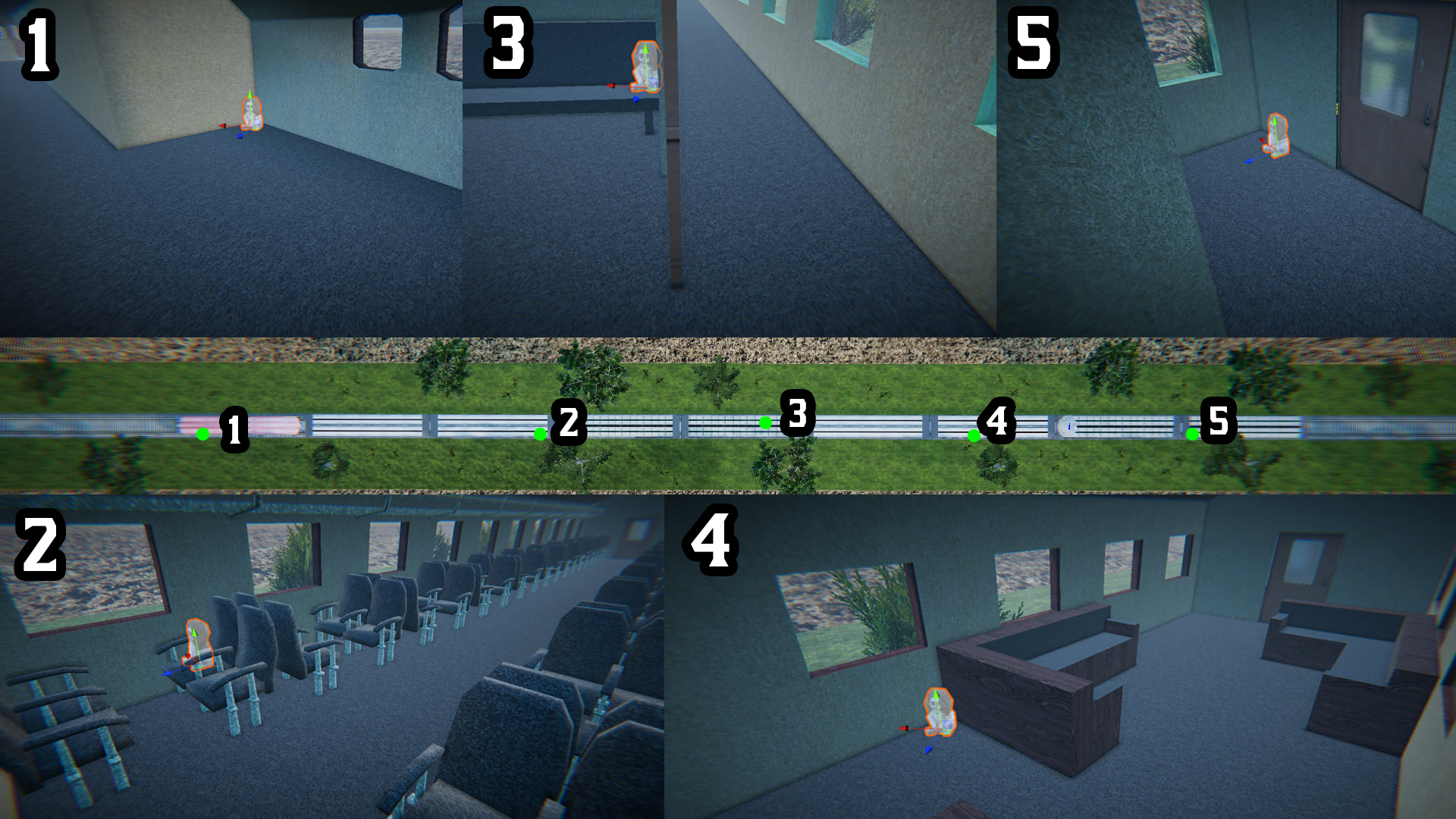 1
3
5
1
2
3
4
5
2
4