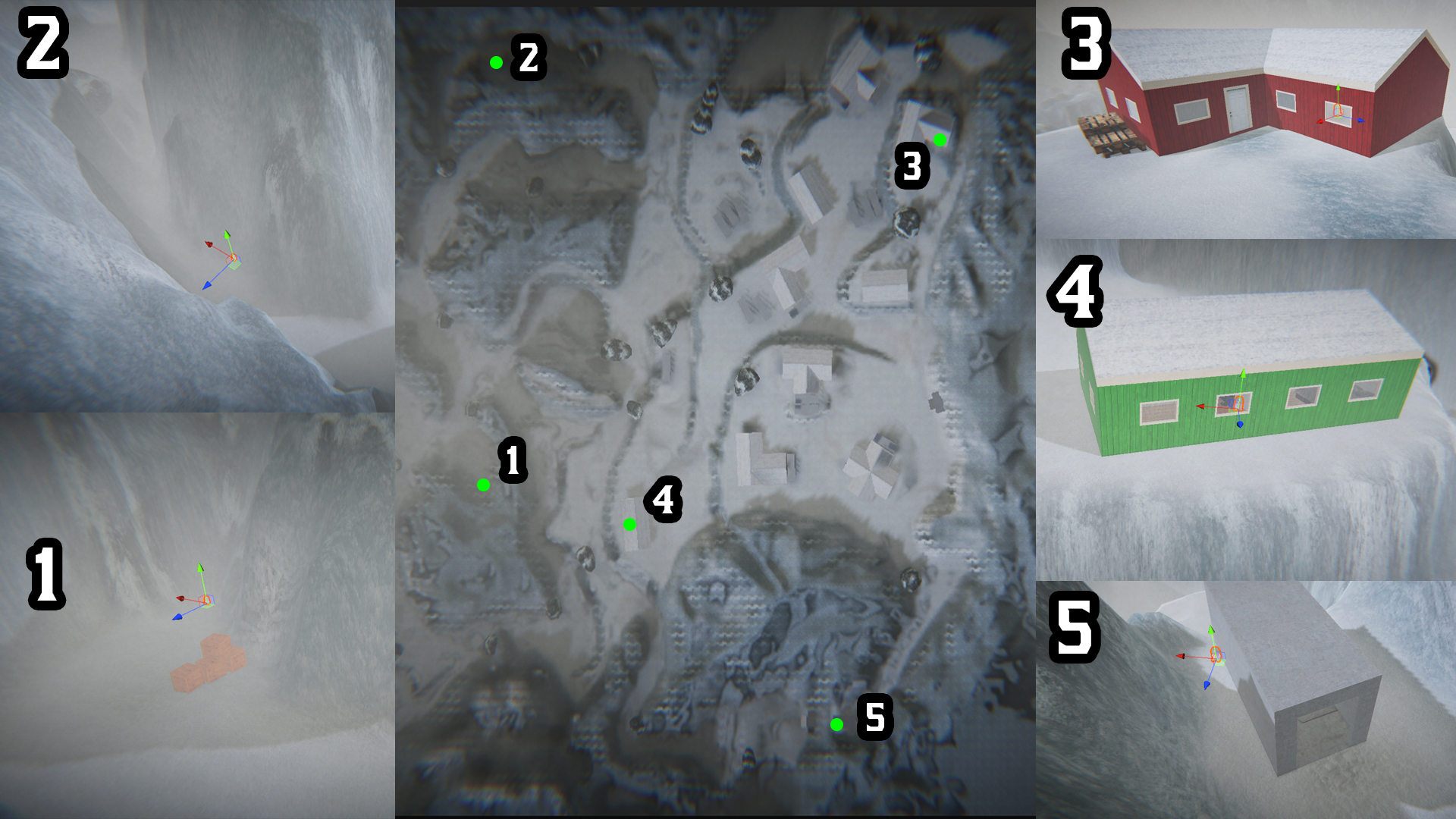 2

1

2

3

1

4

5

3

4

5