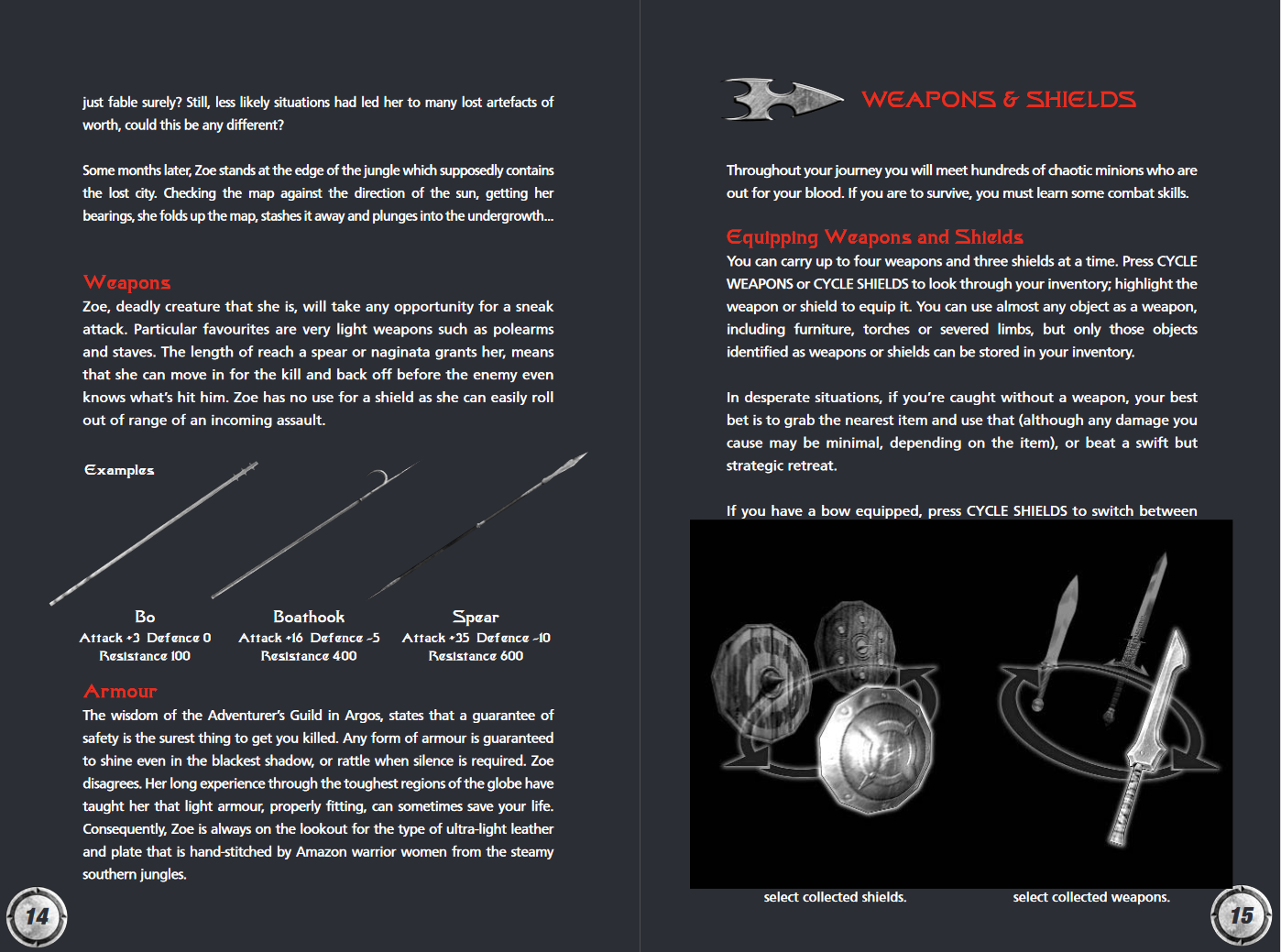 just fable surely? Still, less likely situations had led her to many lost artefacts of worth, could this be any different?

Some months later, Zoe stands at the edge of the jungle which supposedly contains the lost city. Checking the map against the direction of the sun, getting her bearings, she folds up the map, stashes it away and plunges into the undergrowth...

Weapons
Zoe, deadly creature that she is, will take any opportunity for a sneak attack. Particular favourites are very light weapons such as polearms and staves. The length of reach a spear or naginata grants her, means that she can move in for the kill and back off before the enemy even knows what's hit him. Zoe has no use for a shield as she can easily roll out of range of an incoming assault.

Examples

Bo
Attack +3 Defence 0
Resistance 100

Boathook
Attack +16 Defence -5
Resistance 400

Spear
Attack +35 Defence -10
Resistance 600

Armour
The wisdom of the Adventurer's Guild in Argos, states that a guarantee of safety is the surest thing to get you killed. Any form of armour is guaranteed to shine even in the blackest shadow, or rattle when silence is required. Zoe disagrees. Her long experience through the toughest regions of the globe have taught her that light armour, properly fitting, can sometimes save your life. Consequently, Zoe is always on the lookout for the type of ultra-light leather and plate that is hand-stitched by Amazon warrior women from the steamy southern jungles.

14

WEAPONS & SHIELDS

Throughout your journey you will meet hundreds of chaotic minions who are out for your blood. If you are to survive, you must learn some combat skills.

Equipping Weapons and Shields
You can carry up to four weapons and three shields at a time. Press CYCLE WEAPONS or CYCLE SHIELDS to look through your inventory; highlight the weapon or shield to equip it. You can use almost any object as a weapon, including furniture, torches or severed limbs, but only those objects identified as weapons or shields can be stored in your inventory.

In desperate situations, if you're caught without a weapon, your best bet is to grab the nearest item and use that (although any damage you cause may be minimal, depending on the item), or beat a swift but strategic retreat.

If you have a bow equipped, press CYCLE SHIELDS to switch between

select collected shields.

select collected weapons.

15