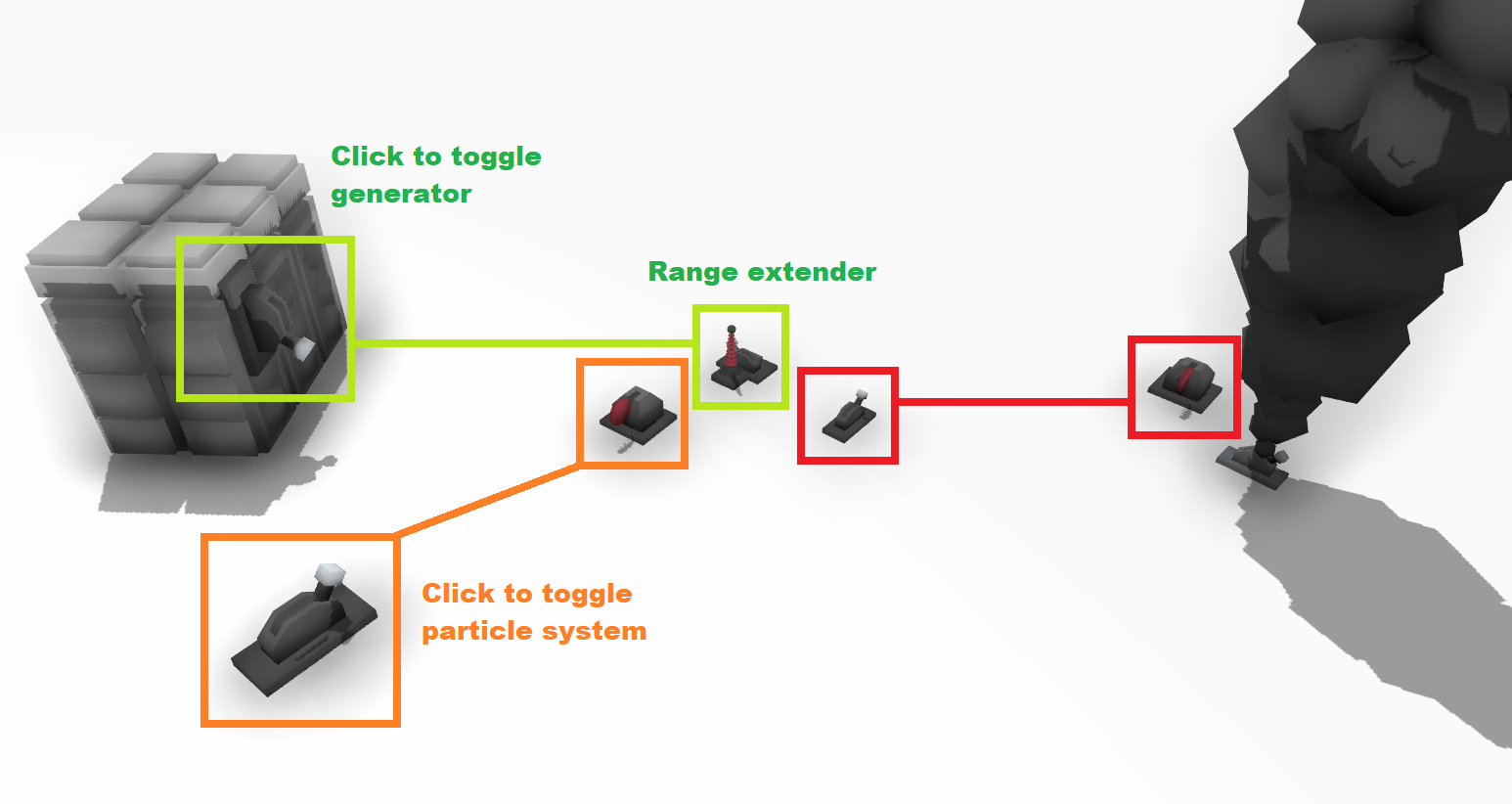 Click to toggle generator

Range extender

Click to toggle particle system