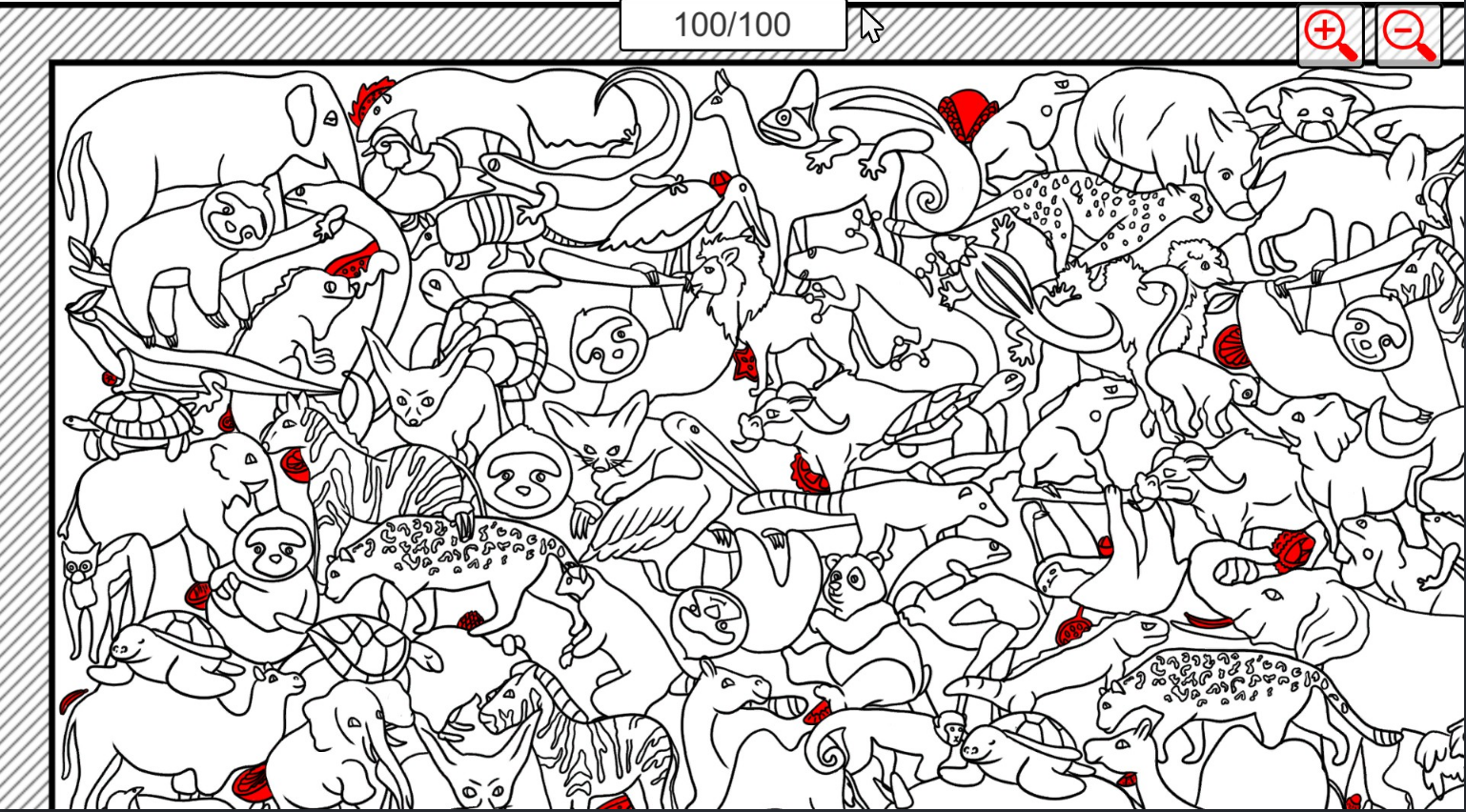 100/100