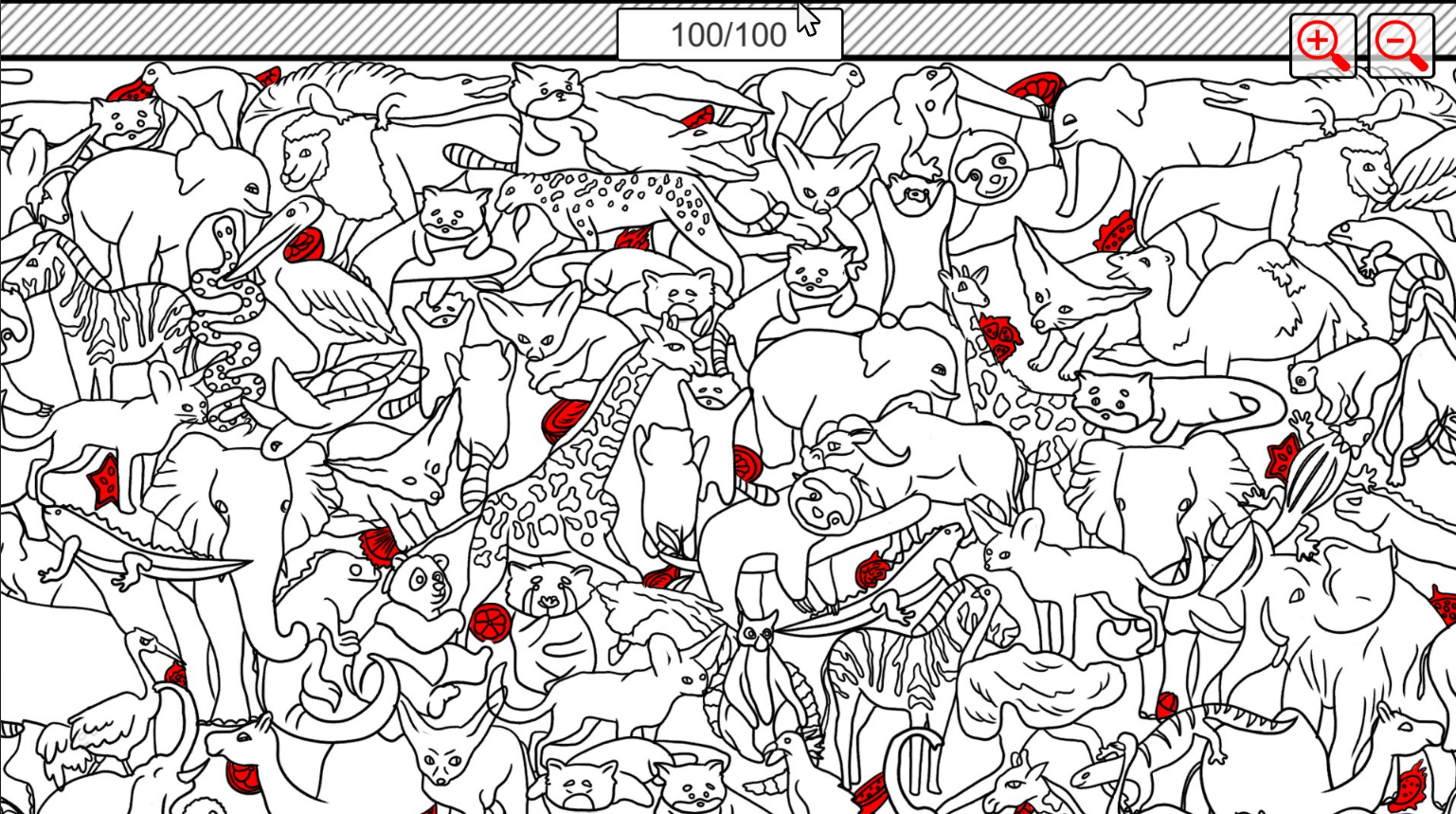 100/100