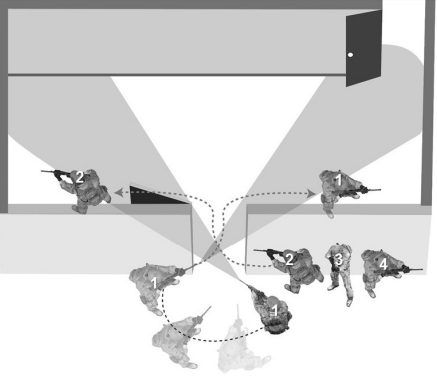 2
1
2
3
4
1
1