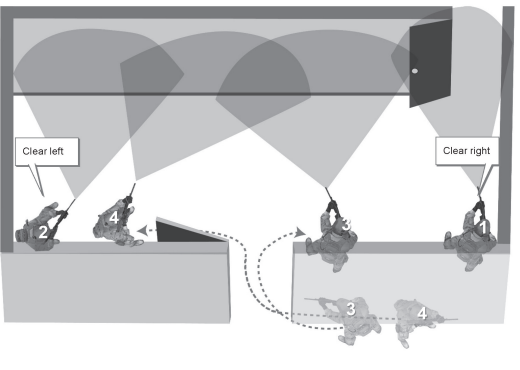 Clear left

Clear right

2

4

3

1

3

4