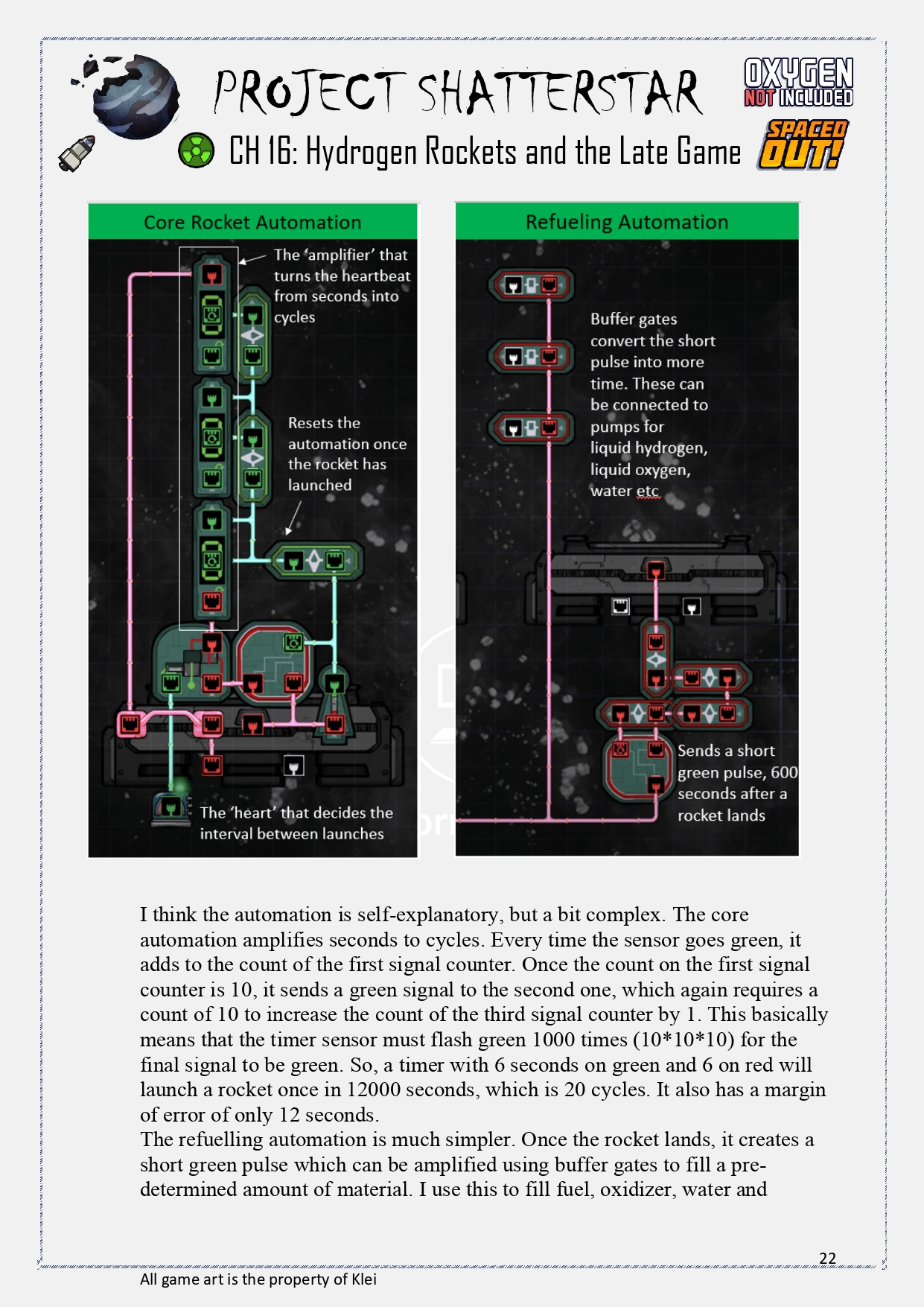 PROJECT SHATTERSTAR

OXYGEN NOT INCLUDED

CH 16: Hydrogen Rockets and the Late Game

SPACED OUT!

Core Rocket Automation

The 'amplifier' that turns the heartbeat from seconds into cycles

Resets the automation once the rocket has launched

The 'heart' that decides the interval between launches

Refueling Automation

Buffer gates convert the short pulse into more time. These can be connected to pumps for liquid hydrogen, liquid oxygen, water etc.

Sends a short green pulse, 600 seconds after a rocket lands

I think the automation is self-explanatory, but a bit complex. The core automation amplifies seconds to cycles. Every time the sensor goes green, it adds to the count of the first signal counter. Once the count on the first signal counter is 10, it sends a green signal to the second one, which again requires a count of 10 to increase the count of the third signal counter by 1. This basically means that the timer sensor must flash green 1000 times (10*10*10) for the final signal to be green. So, a timer with 6 seconds on green and 6 on red will launch a rocket once in 12000 seconds, which is 20 cycles. It also has a margin of error of only 12 seconds.
The refuelling automation is much simpler. Once the rocket lands, it creates a short green pulse which can be amplified using buffer gates to fill a pre-determined amount of material. I use this to fill fuel, oxidizer, water and

22

All game art is the property of Klei