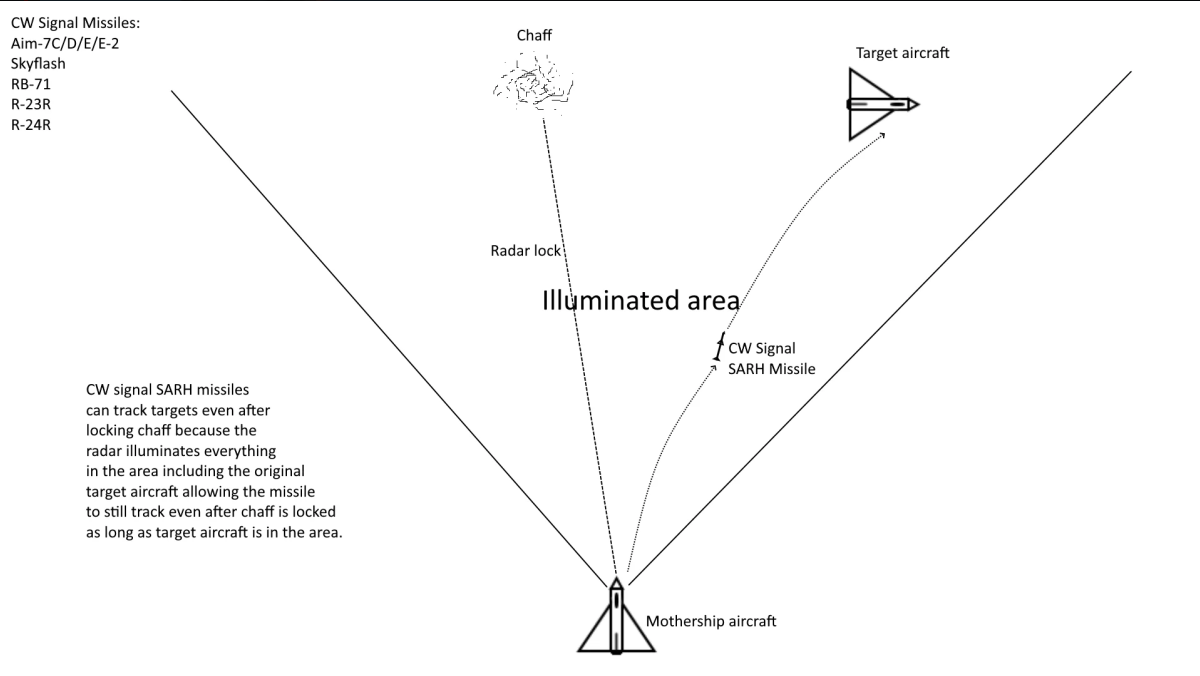 CW Signal Missiles:
Aim-7C/D/E/E-2
Skyflash
RB-71
R-23R
R-24R

Chaff

Target aircraft

Radar lock

Illuminated area

CW Signal
SARH Missile

CW signal SARH missiles can track targets even after locking chaff because the radar illuminates everything in the area including the original target aircraft allowing the missile to still track even after chaff is locked as long as target aircraft is in the area.

Mothership aircraft