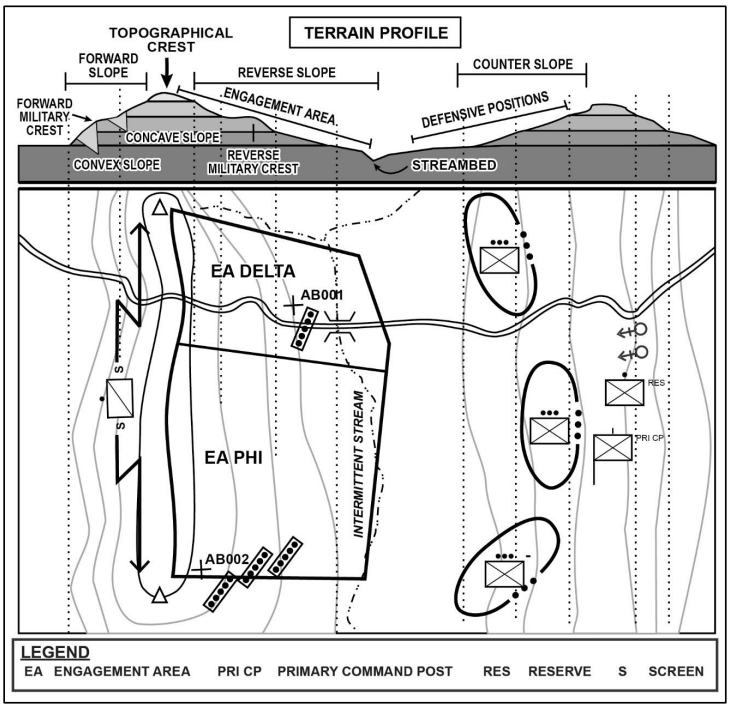 TERRAIN PROFILE

TOPOGRAPHICAL CREST

FORWARD SLOPE

REVERSE SLOPE

COUNTER SLOPE

FORWARD MILITARY CREST

ENGAGEMENT AREA

DEFENSIVE POSITIONS

CONCAVE SLOPE

CONVEX SLOPE

REVERSE MILITARY CREST

STREAMBED

EA DELTA

AB001

S

S

EA PHI

INTERMITTENT STREAM

AB002

RES

PRI CP

LEGEND

EA ENGAGEMENT AREA PRI CP PRIMARY COMMAND POST RES RESERVE S SCREEN