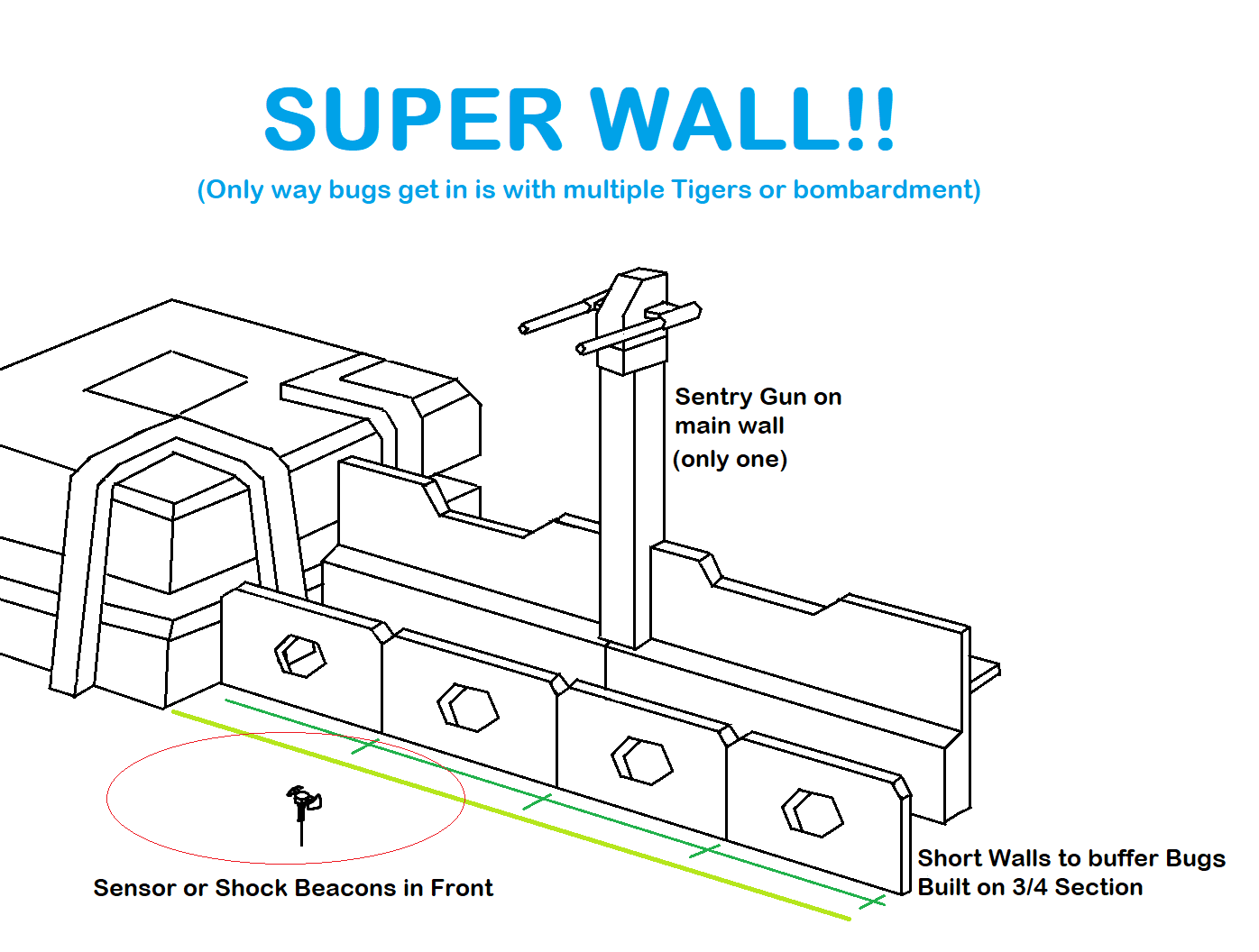 SUPER WALL!!

(Only way bugs get in is with multiple Tigers or bombardment)

Sentry Gun on main wall
(only one)

Sensor or Shock Beacons in Front

Short Walls to buffer Bugs
Built on 3/4 Section