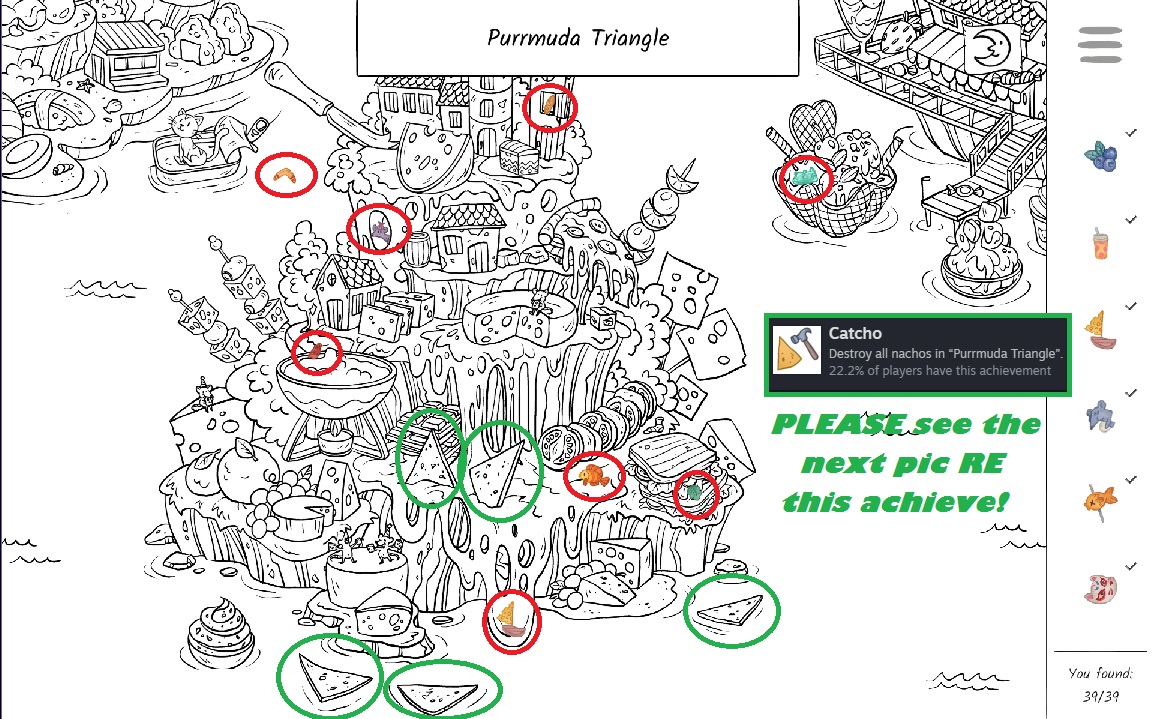 Purrmuda Triangle

Catcho
Destroy all nachos in "Purrmuda Triangle".
22.2% of players have this achievement

PLEASE see the next pic RE this achieve!

You found:
39/39