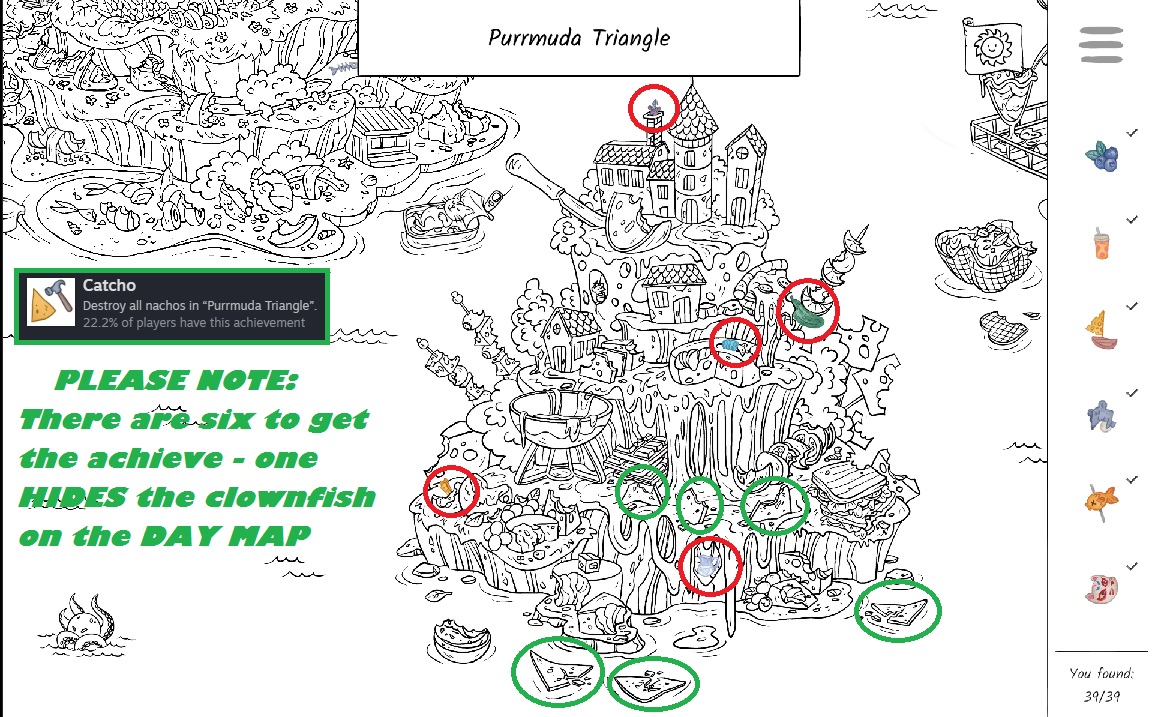 Purrmuda Triangle

Catcho
Destroy all nachos in "Purrmuda Triangle".
22.2% of players have this achievement

PLEASE NOTE:
There are six to get the achieve - one HIDES the clownfish on the DAY MAP

You found:
39/39