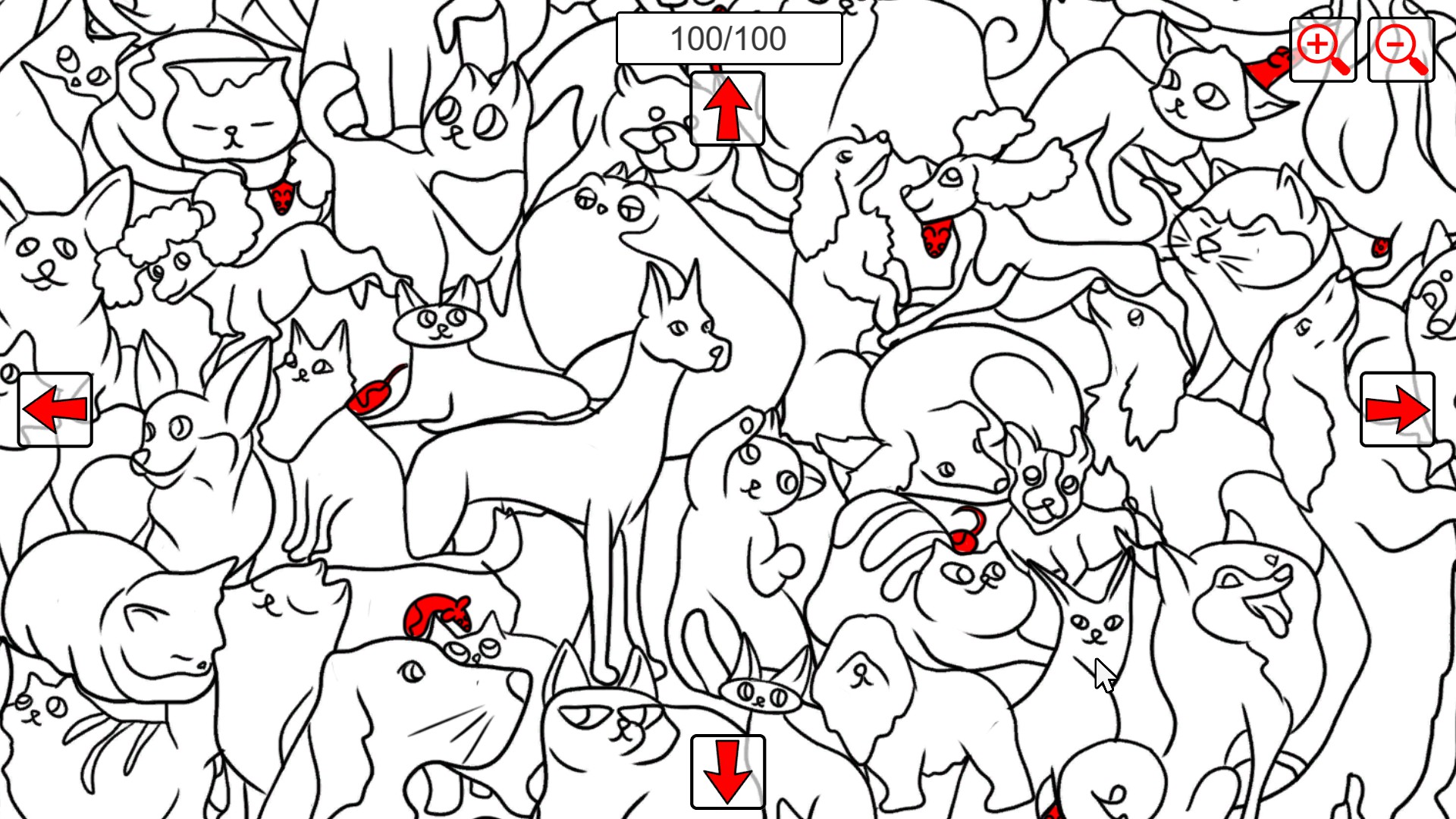 100/100