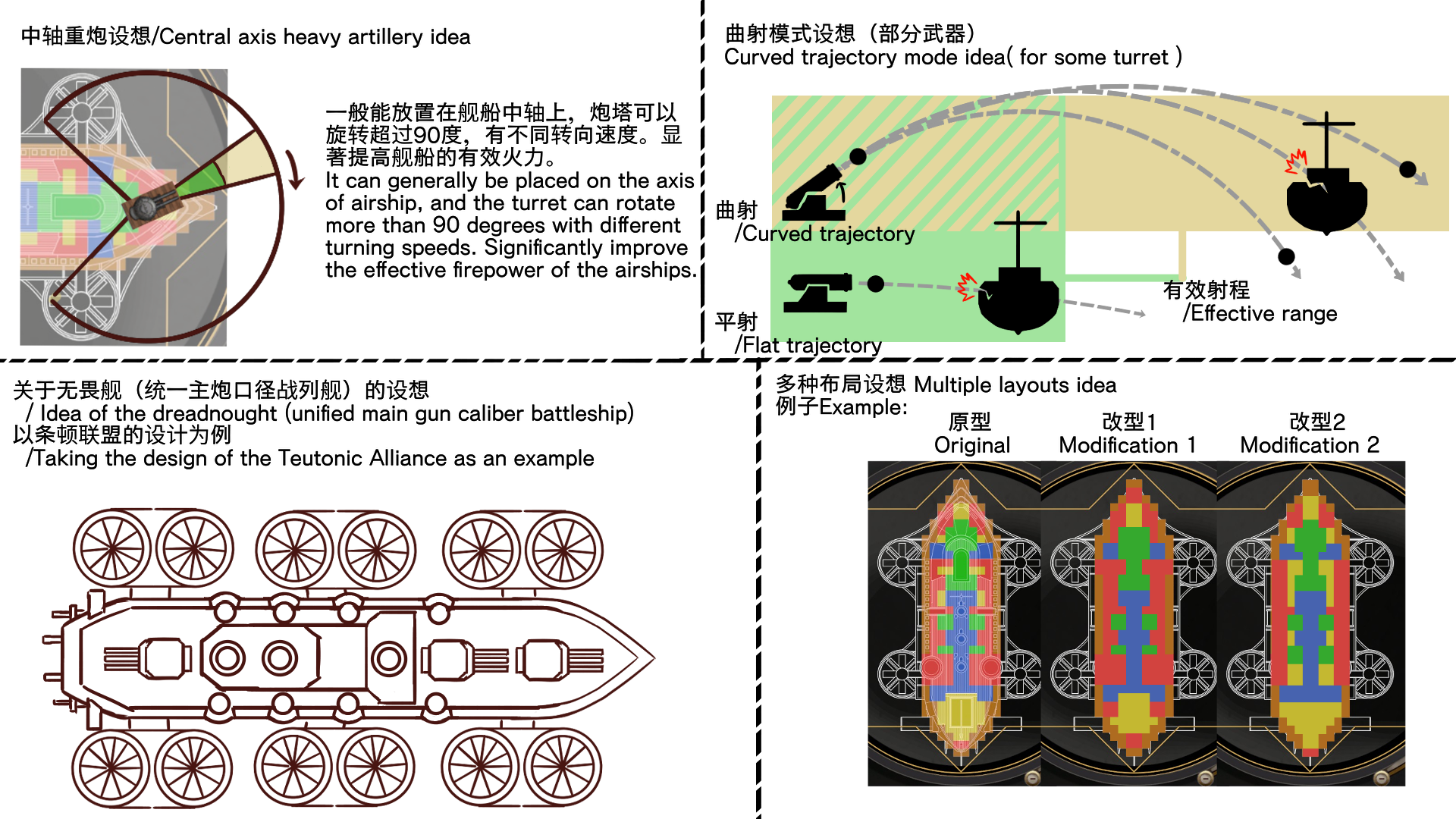 中轴重炮设想/Central axis heavy artillery idea

一般能放置在舰船中轴上，炮塔可以旋转超过90度，有不同转向速度。显著提高舰船的有效火力。
It can generally be placed on the axis of airship, and the turret can rotate more than 90 degrees with different turning speeds. Significantly improve the effective firepower of the airships.

曲射模式设想（部分武器）
Curved trajectory mode idea( for some turret )

曲射
/Curved trajectory

平射
/Flat trajectory

有效射程
/Effective range

关于无畏舰（统一主炮口径战列舰）的设想
/ Idea of the dreadnought (unified main gun caliber battleship)
以条顿联盟的设计为例
/Taking the design of the Teutonic Alliance as an example

多种布局设想 Multiple layouts idea
例子Example:

原型
Original

改型1
Modification 1

改型2
Modification 2