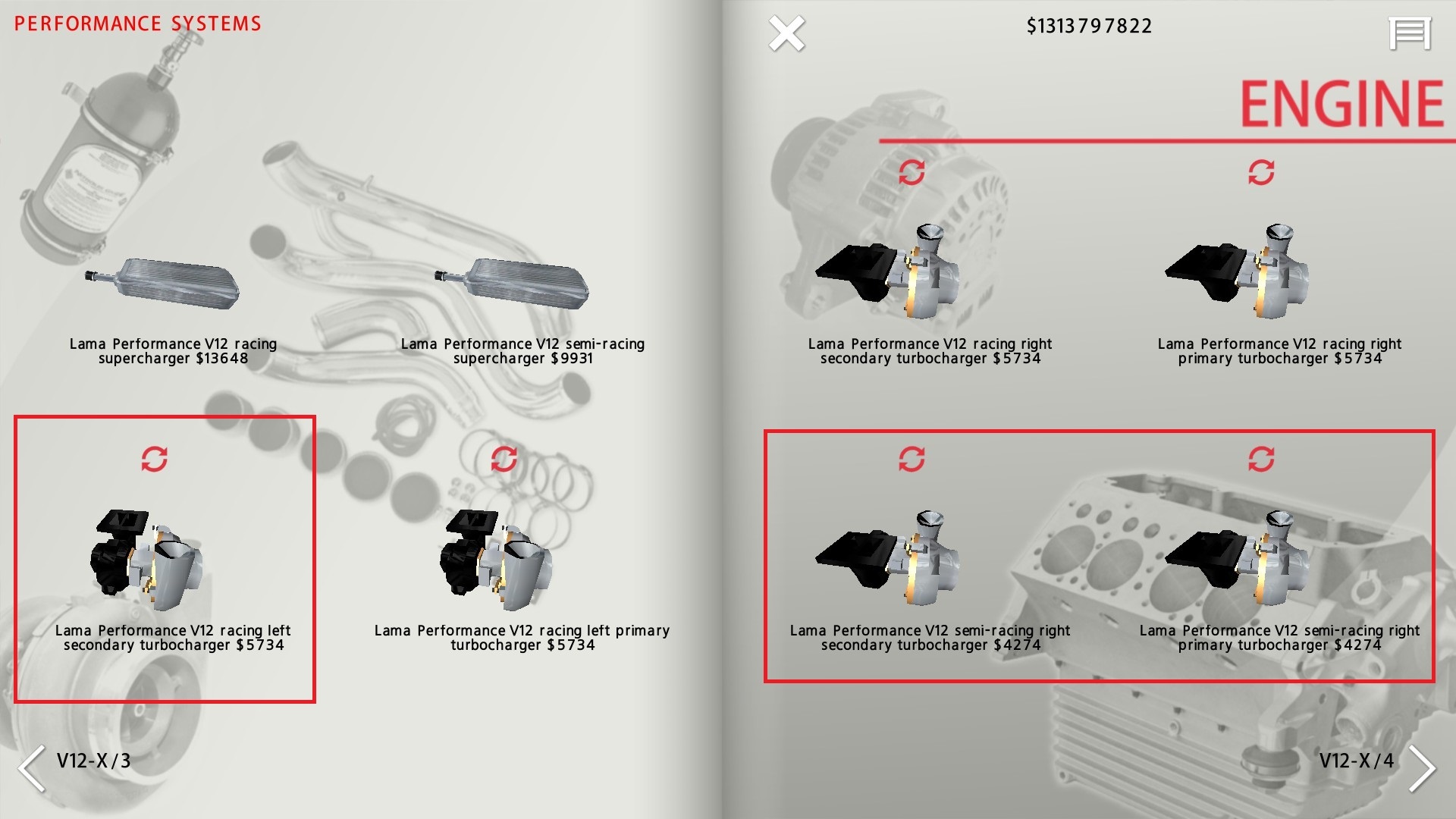 PERFORMANCE SYSTEMS

Lama Performance V12 racing supercharger $13648

Lama Performance V12 semi-racing supercharger $9931

Lama Performance V12 racing left secondary turbocharger $5734

Lama Performance V12 racing left primary turbocharger $5734

V12-X / 3

$1313797822

ENGINE

Lama Performance V12 racing right secondary turbocharger $5734

Lama Performance V12 racing right primary turbocharger $5734

Lama Performance V12 semi-racing right secondary turbocharger $4274

Lama Performance V12 semi-racing right primary turbocharger $4274

V12-X / 4