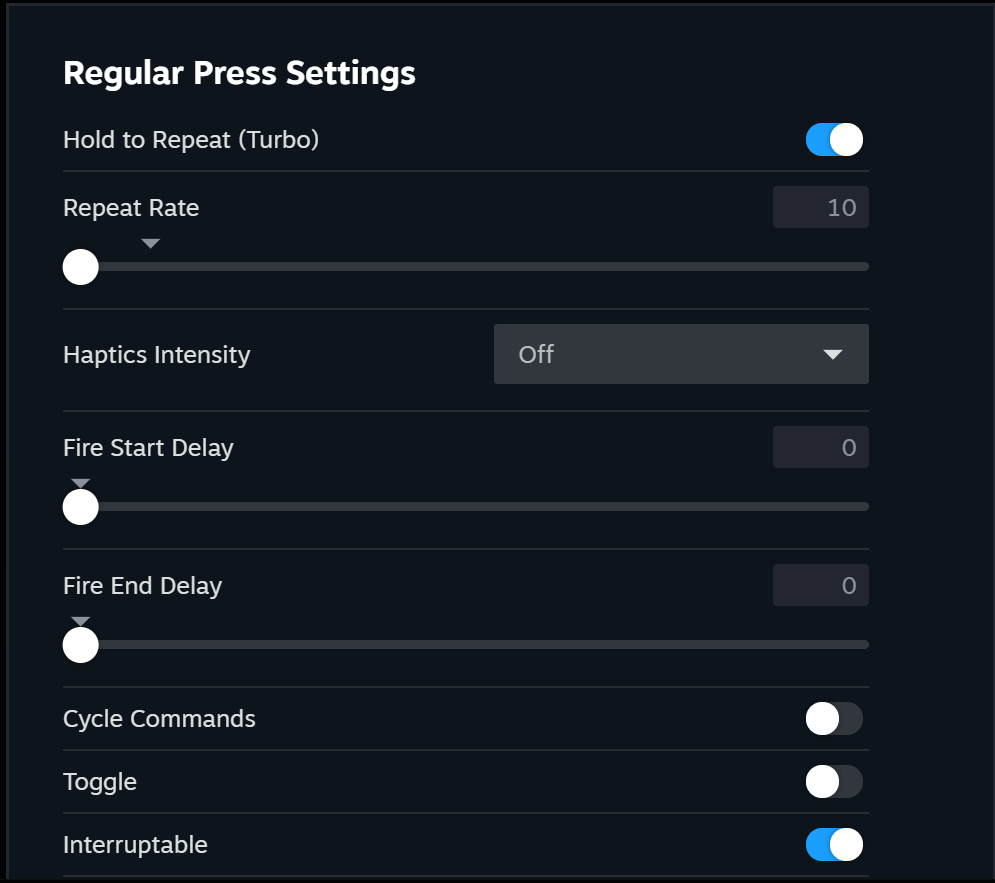 Regular Press Settings

Hold to Repeat (Turbo)

Repeat Rate
10

Haptics Intensity
Off

Fire Start Delay
0

Fire End Delay
0

Cycle Commands

Toggle

Interruptable