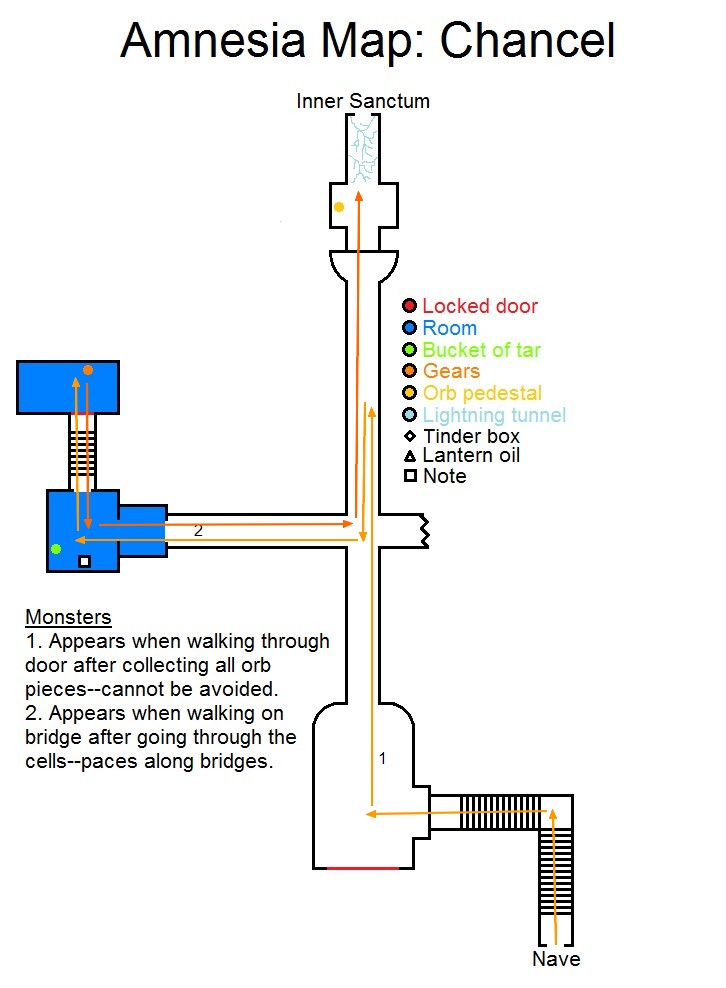 Amnesia Map: Chancel

Inner Sanctum

Locked door
Room
Bucket of tar
Gears
Orb pedestal
Lightning tunnel
Tinder box
Lantern oil
Note

2

Monsters
1. Appears when walking through door after collecting all orb pieces--cannot be avoided.
2. Appears when walking on bridge after going through the cells--paces along bridges.

1

Nave