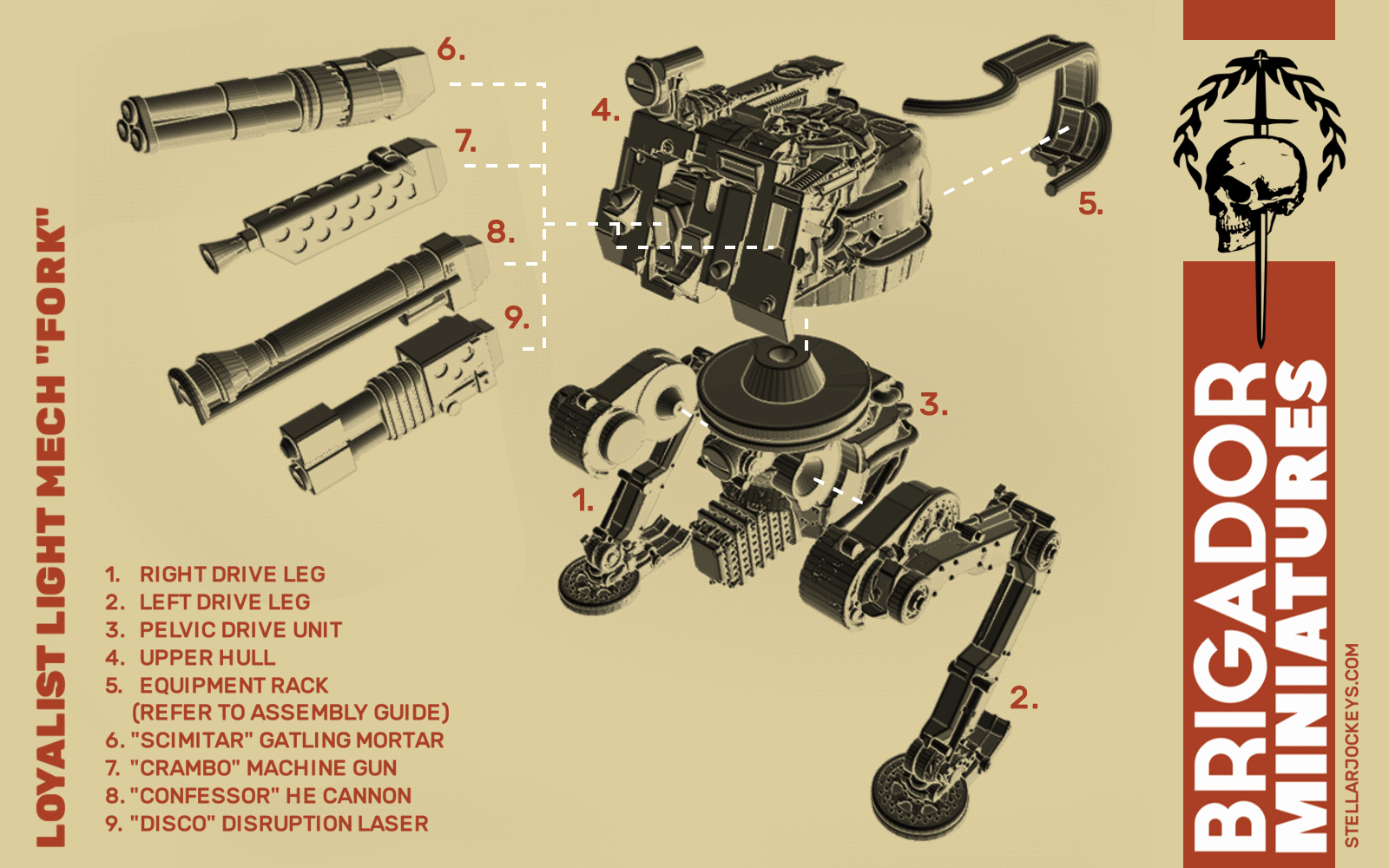 LOYALIST LIGHT MECH "FORK"

6.
7.
8.
9.
4.
5.
3.
1.
2.

1. RIGHT DRIVE LEG
2. LEFT DRIVE LEG
3. PELVIC DRIVE UNIT
4. UPPER HULL
5. EQUIPMENT RACK (REFER TO ASSEMBLY GUIDE)
6. "SCIMITAR" GATLING MORTAR
7. "CRAMBO" MACHINE GUN
8. "CONFESSOR" HE CANNON
9. "DISCO" DISRUPTION LASER

BRIGADOR MINIATURES
STELLARJOCKEYS.COM