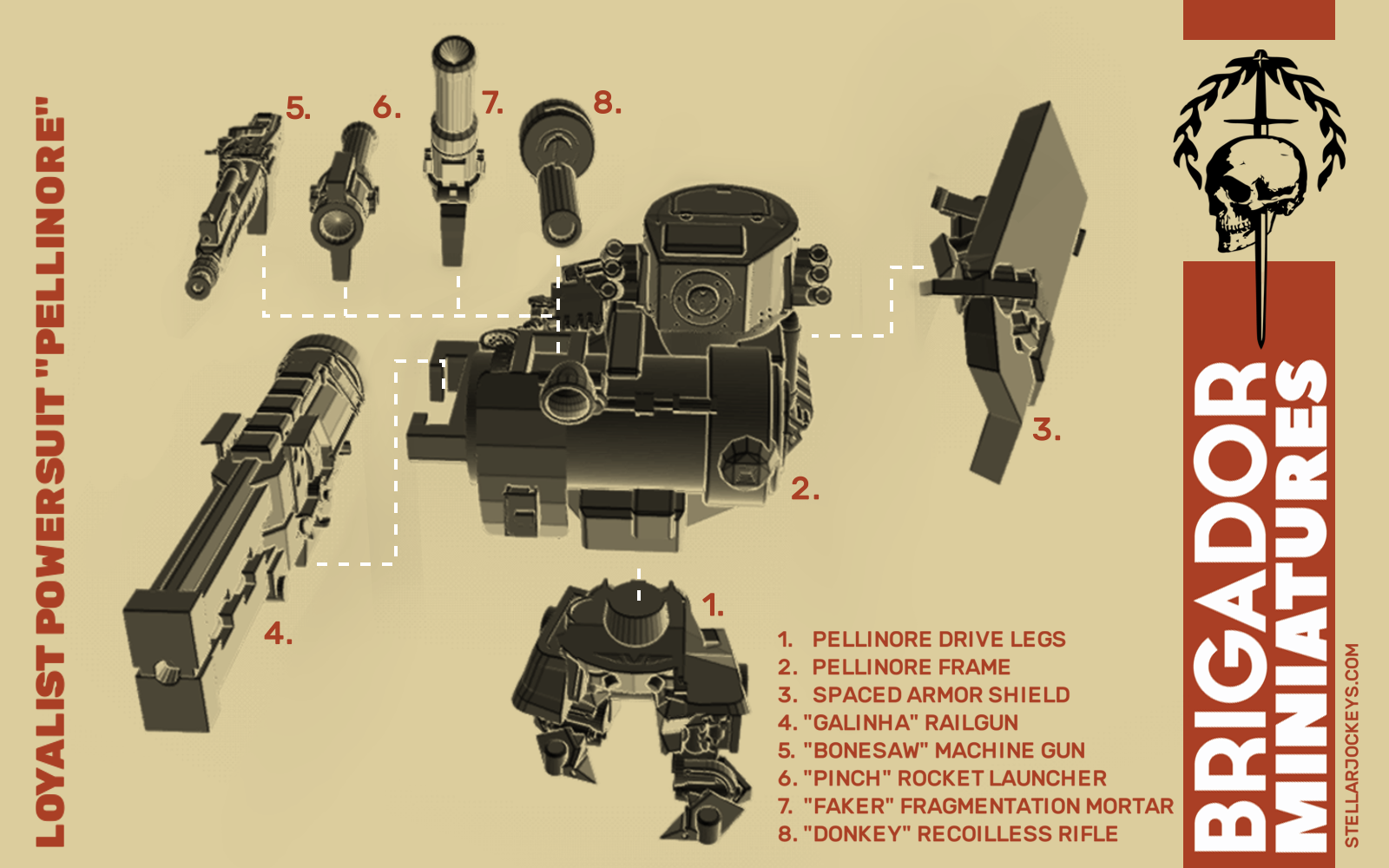 LOYALIST POWERSUIT "PELLINORE"

5.
6.
7.
8.
3.
2.
4.
1.

1. PELLINORE DRIVE LEGS
2. PELLINORE FRAME
3. SPACED ARMOR SHIELD
4. "GALINHA" RAILGUN
5. "BONESAW" MACHINE GUN
6. "PINCH" ROCKET LAUNCHER
7. "FAKER" FRAGMENTATION MORTAR
8. "DONKEY" RECOILLESS RIFLE

BRIGADOR MINIATURES

STELLARJOCKEYS.COM